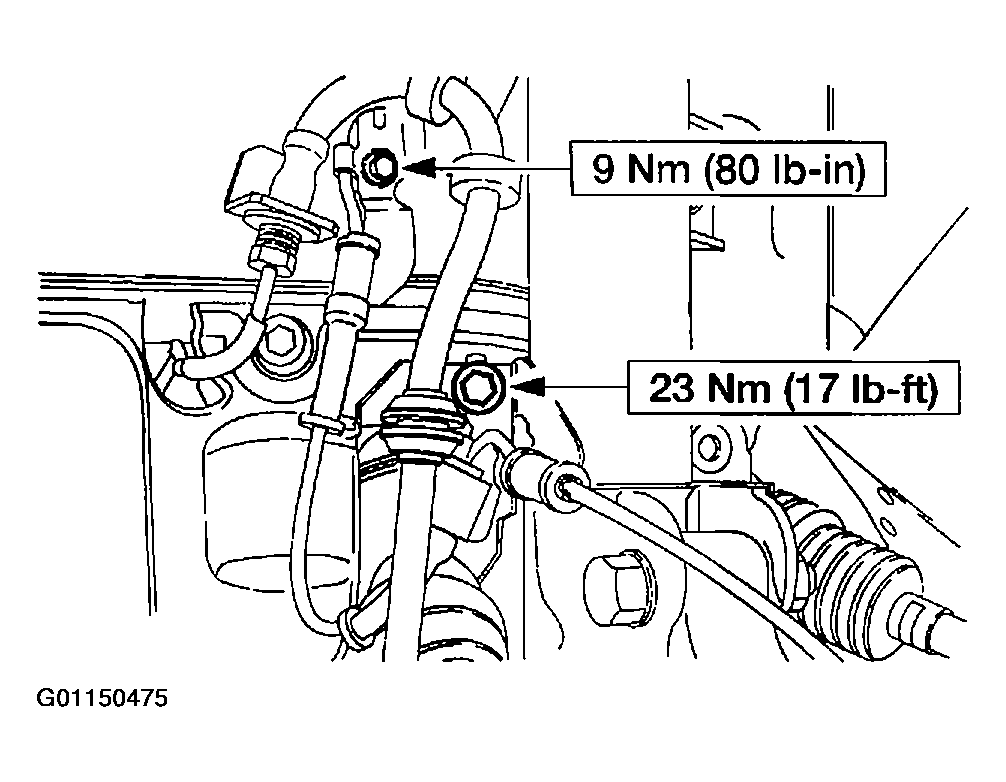 9 Nm (80 lb-in)

23 Nm (17 lb-ft)

G01150475