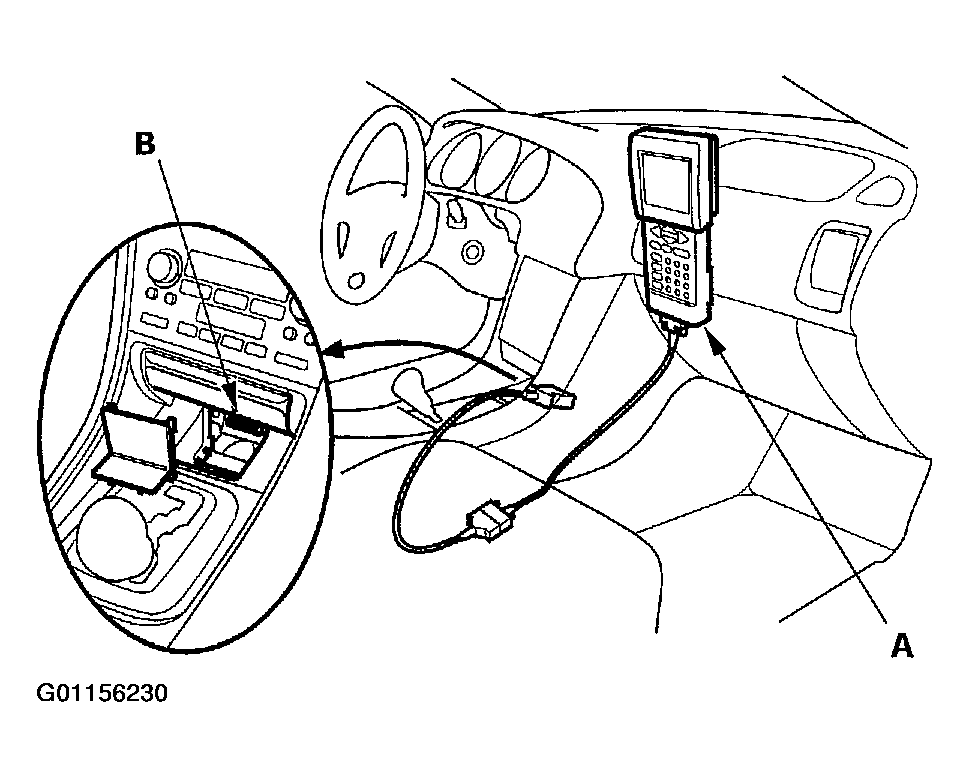 B

A

G01156230