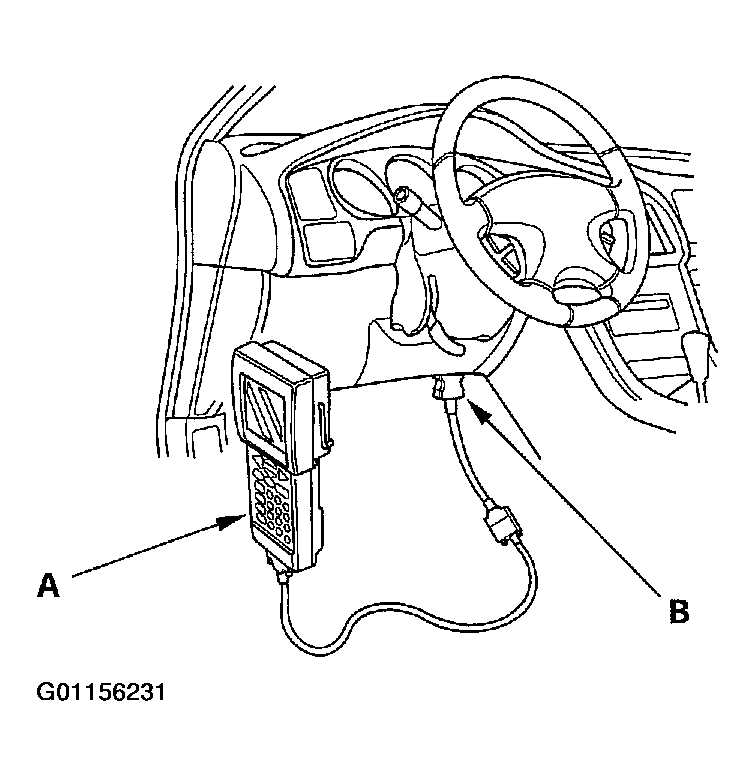 A

B

G01156231