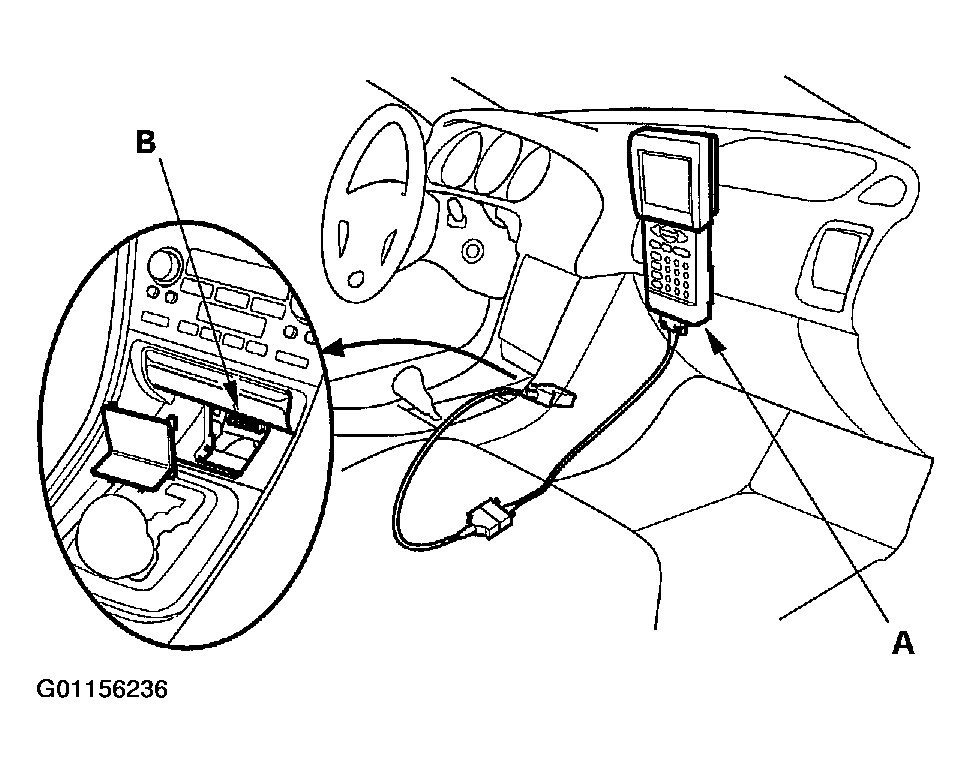 B

A

G01156236