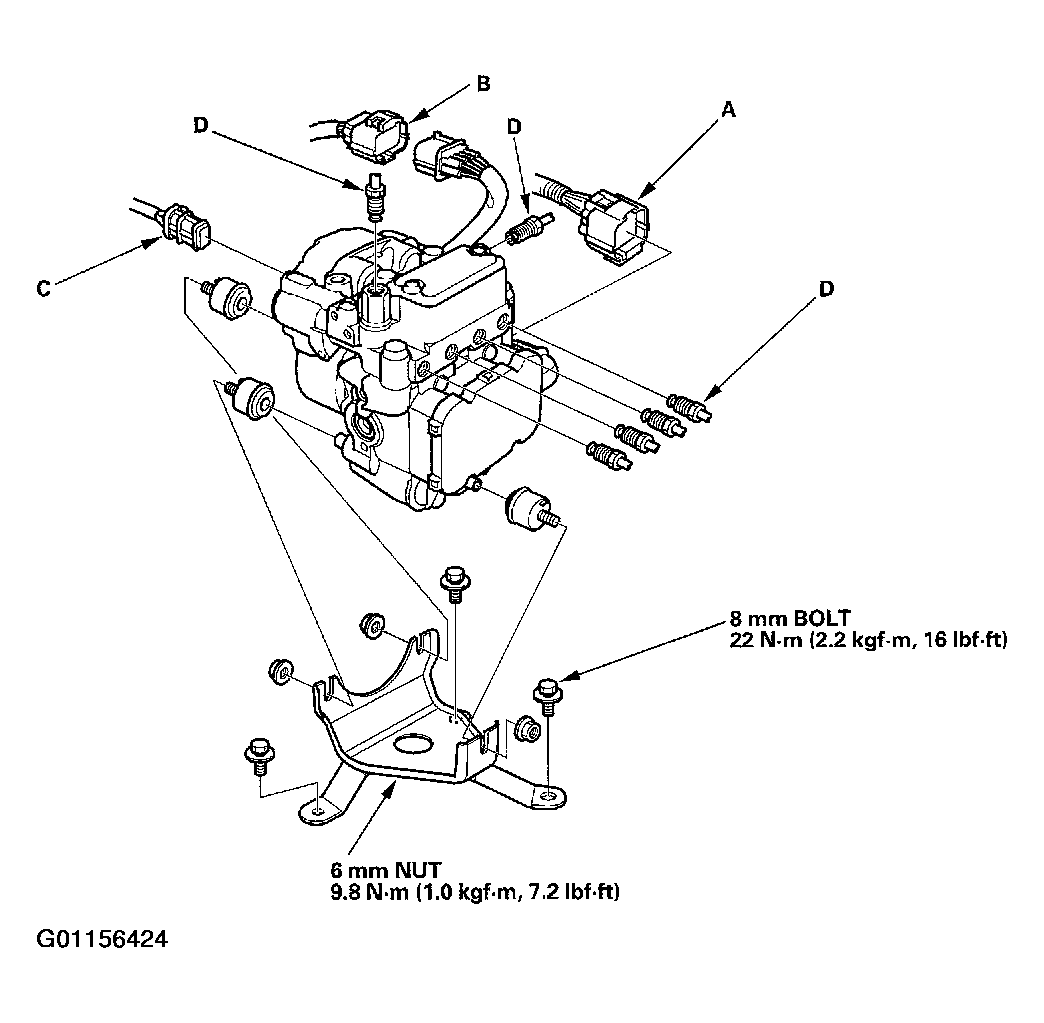 B

D

D

A

C

D

8 mm BOLT
22 N·m (2.2 kgf·m, 16 lbf·ft)

6 mm NUT
9.8 N·m (1.0 kgf·m, 7.2 lbf·ft)

G01156424