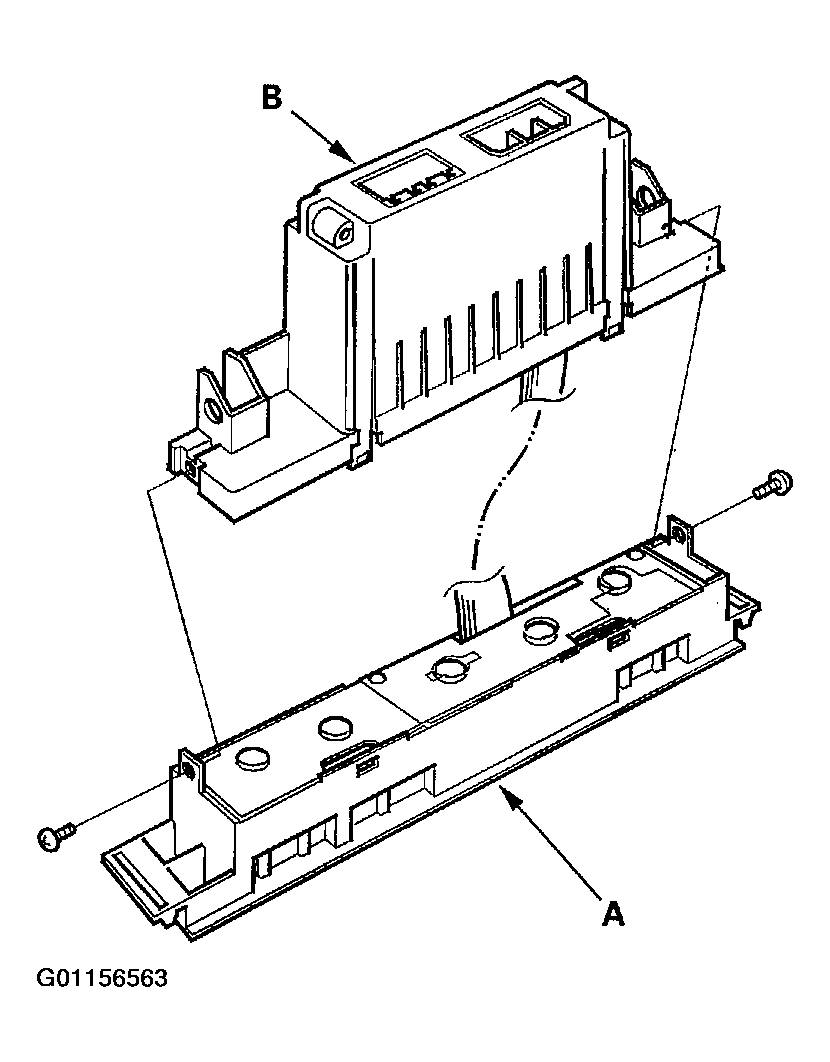 B

A

G01156563