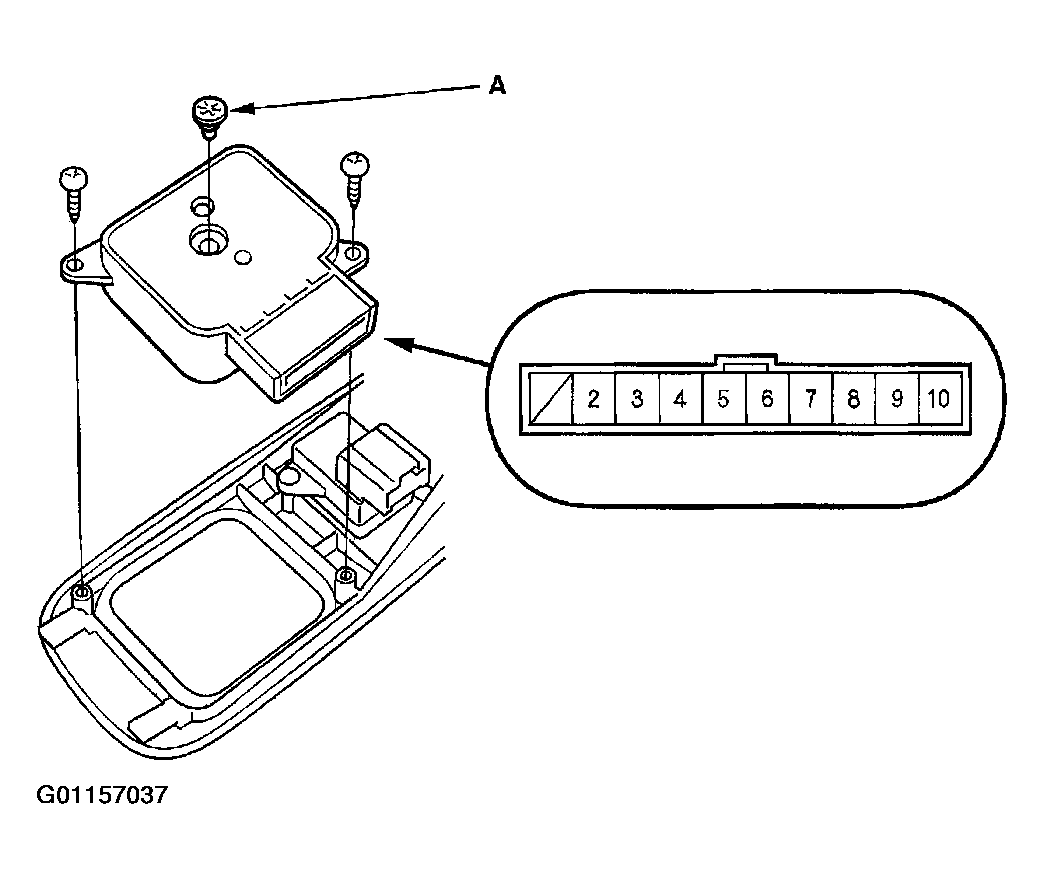 A

2 3 4 5 6 7 8 9 10

G01157037