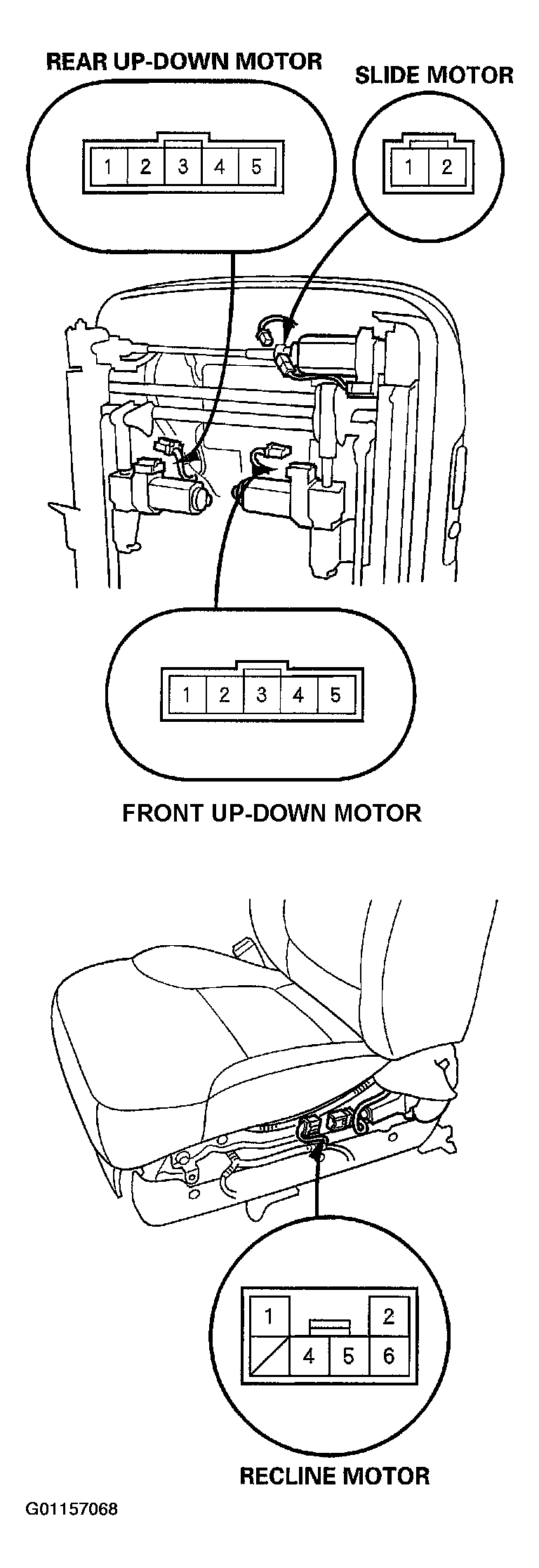 REAR UP-DOWN MOTOR

1 2 3 4 5

SLIDE MOTOR

1 2

1 2 3 4 5

FRONT UP-DOWN MOTOR

1 2

4 5 6

RECLINE MOTOR

G01157068