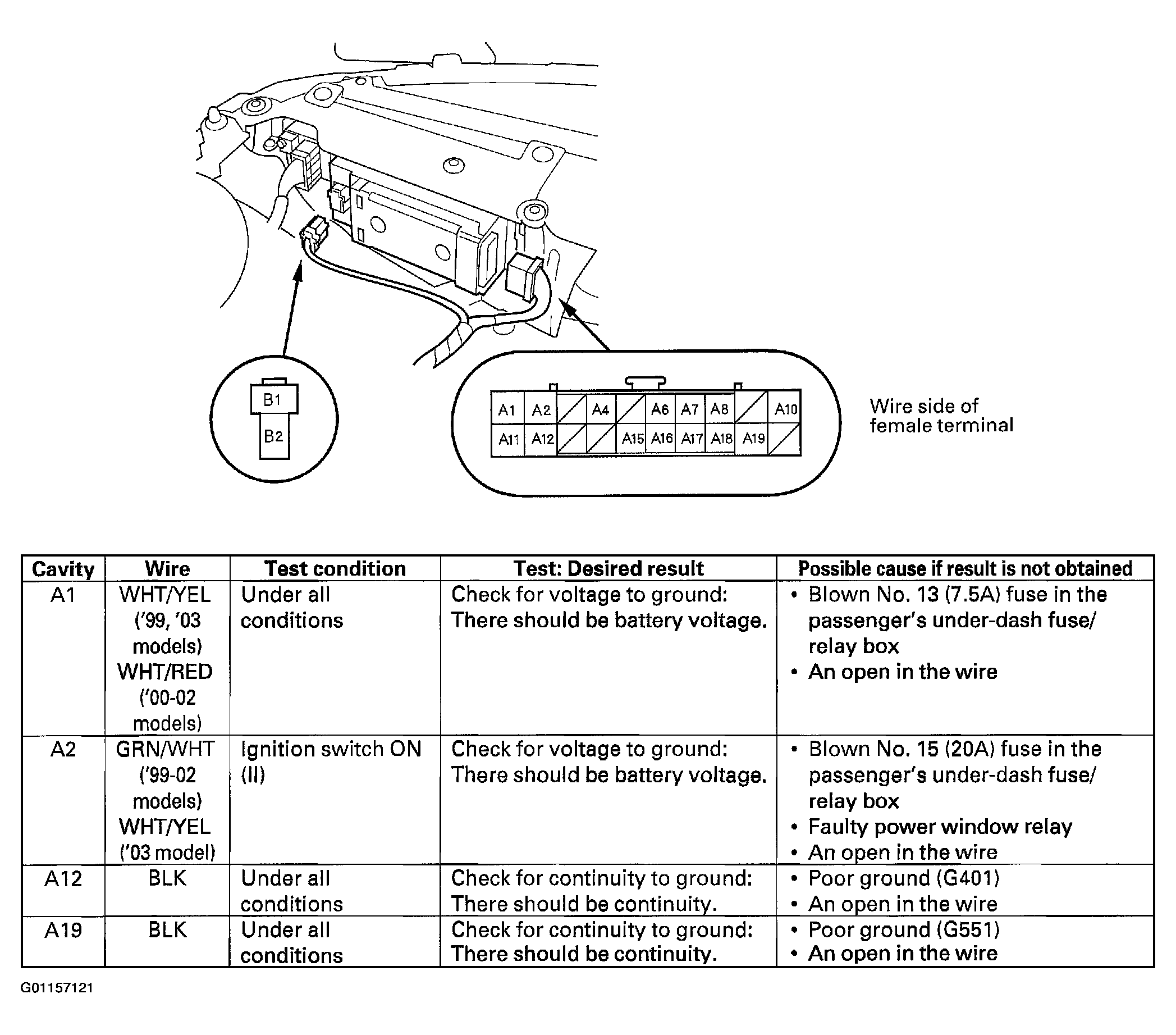 B1
B2

A1 A2 A4 A6 A7 A8 A10
A11 A12 A15 A16 A17 A18 A19

Wire side of female terminal

| Cavity | Wire | Test condition | Test: Desired result | Possible cause if result is not obtained |
|---|---|---|---|---|
| A1 | WHT/YEL ('99, '03 models) WHT/RED ('00-02 models) | Under all conditions | Check for voltage to ground: There should be battery voltage. | • Blown No. 13 (7.5A) fuse in the passenger's under-dash fuse/ relay box • An open in the wire |
| A2 | GRN/WHT ('99-02 models) WHT/YEL ('03 model) | Ignition switch ON (II) | Check for voltage to ground: There should be battery voltage. | • Blown No. 15 (20A) fuse in the passenger's under-dash fuse/ relay box • Faulty power window relay • An open in the wire |
| A12 | BLK | Under all conditions | Check for continuity to ground: There should be continuity. | • Poor ground (G401) • An open in the wire |
| A19 | BLK | Under all conditions | Check for continuity to ground: There should be continuity. | • Poor ground (G551) • An open in the wire |

G01157121