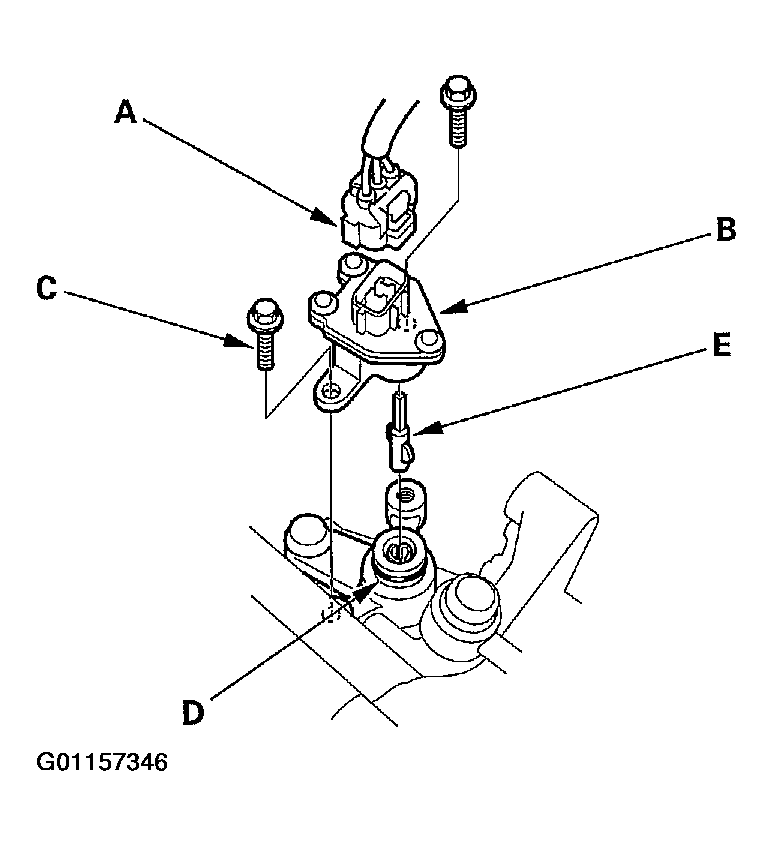 A
B
C
E
D
G01157346