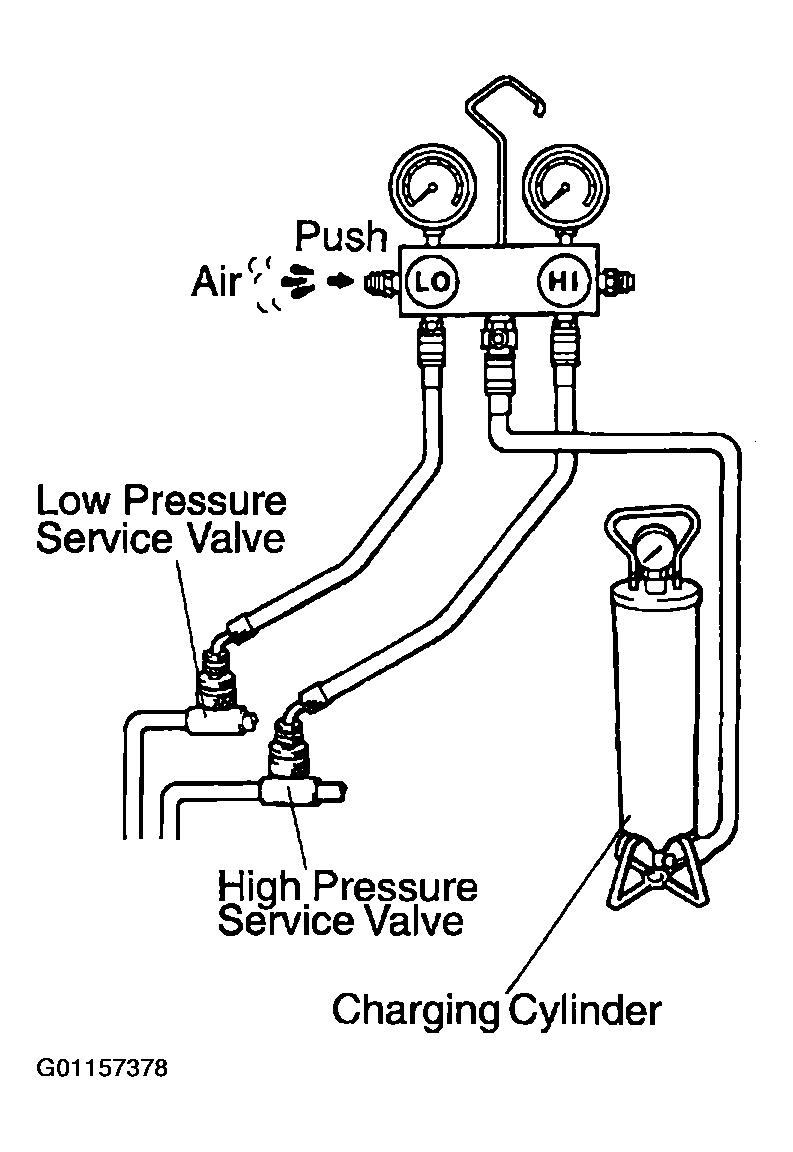 Push
Air
LO
HI
Low Pressure Service Valve
High Pressure Service Valve
Charging Cylinder
G01157378