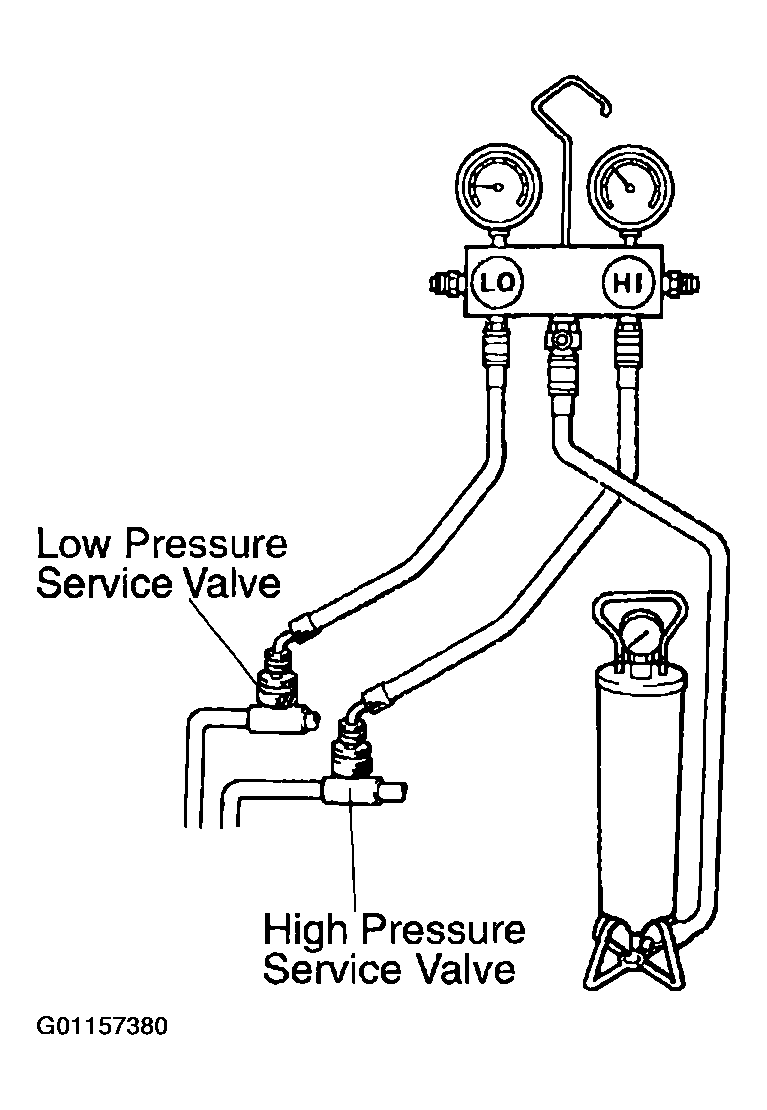 LO
HI
Low Pressure Service Valve
High Pressure Service Valve
G01157380