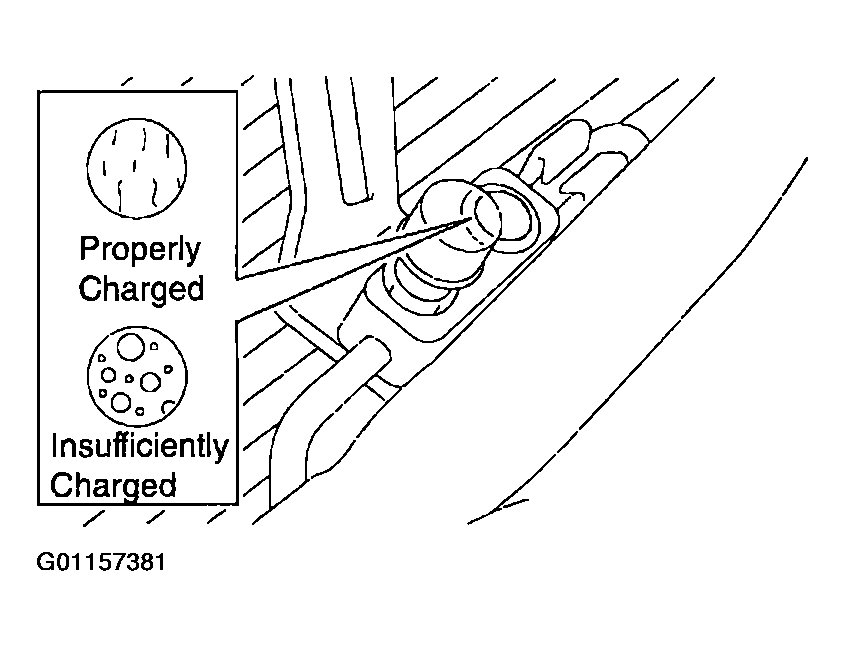 Properly Charged

Insufficiently Charged

G01157381