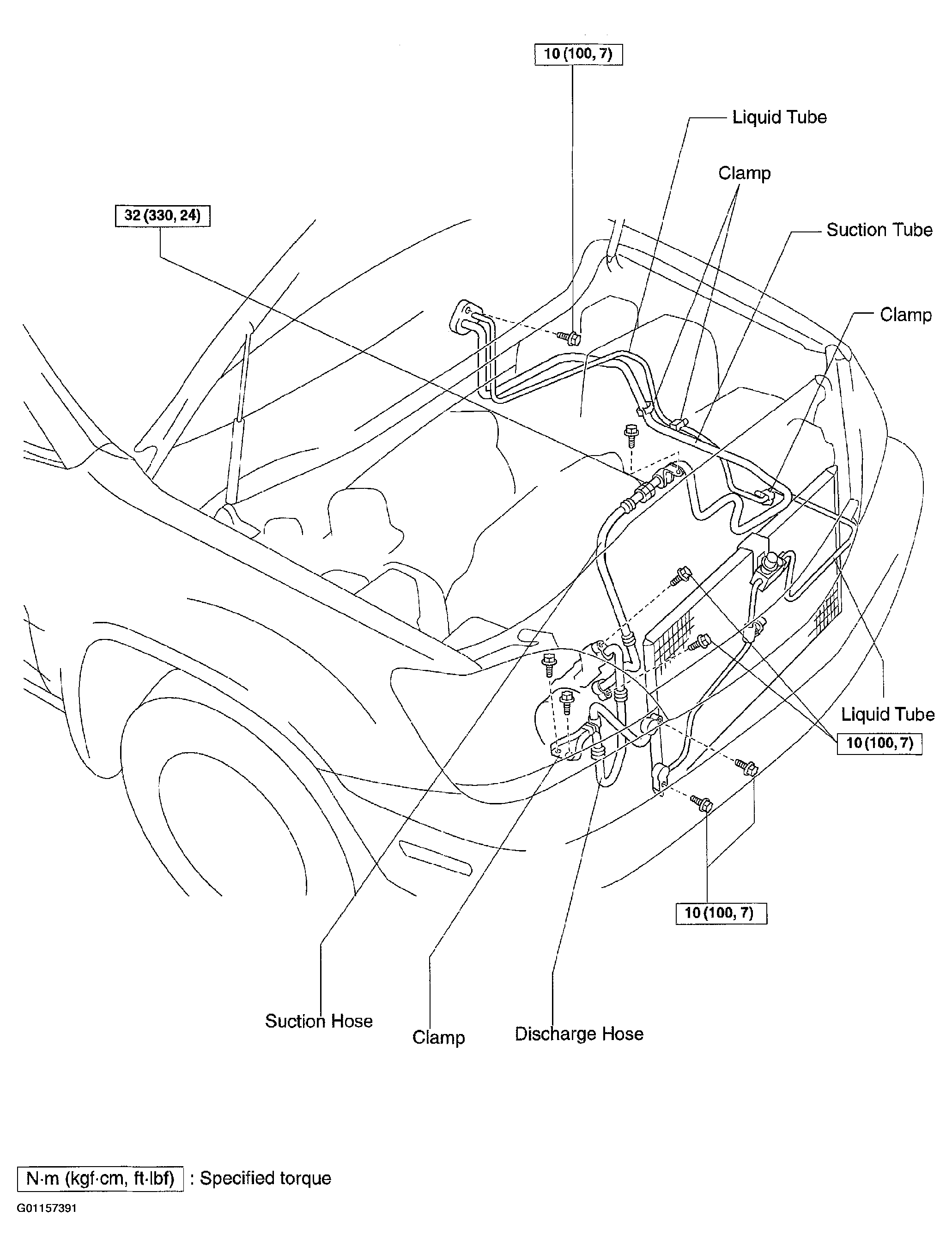 10 (100, 7)

Liquid Tube

Clamp

32 (330, 24)

Suction Tube

Clamp

Liquid Tube

10 (100, 7)

10 (100, 7)

Suction Hose

Clamp

Discharge Hose

N·m (kgf·cm, ft·lbf) : Specified torque

G01157391