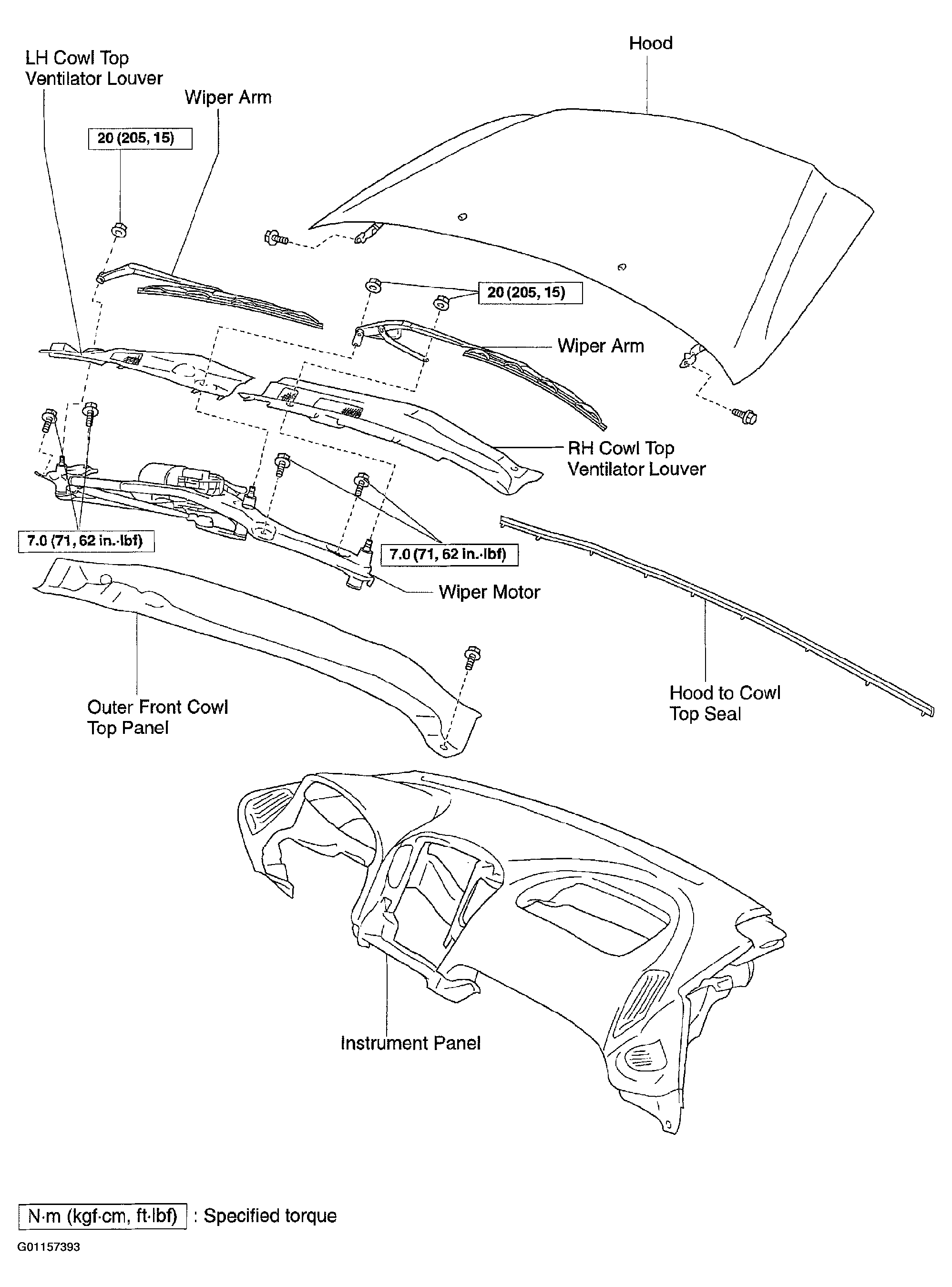 Hood

LH Cowl Top Ventilator Louver

Wiper Arm

20 (205, 15)

20 (205, 15)

Wiper Arm

RH Cowl Top Ventilator Louver

7.0 (71, 62 in.·lbf)

7.0 (71, 62 in.·lbf)

Wiper Motor

Outer Front Cowl Top Panel

Hood to Cowl Top Seal

Instrument Panel

N·m (kgf·cm, ft·lbf) : Specified torque

G01157393