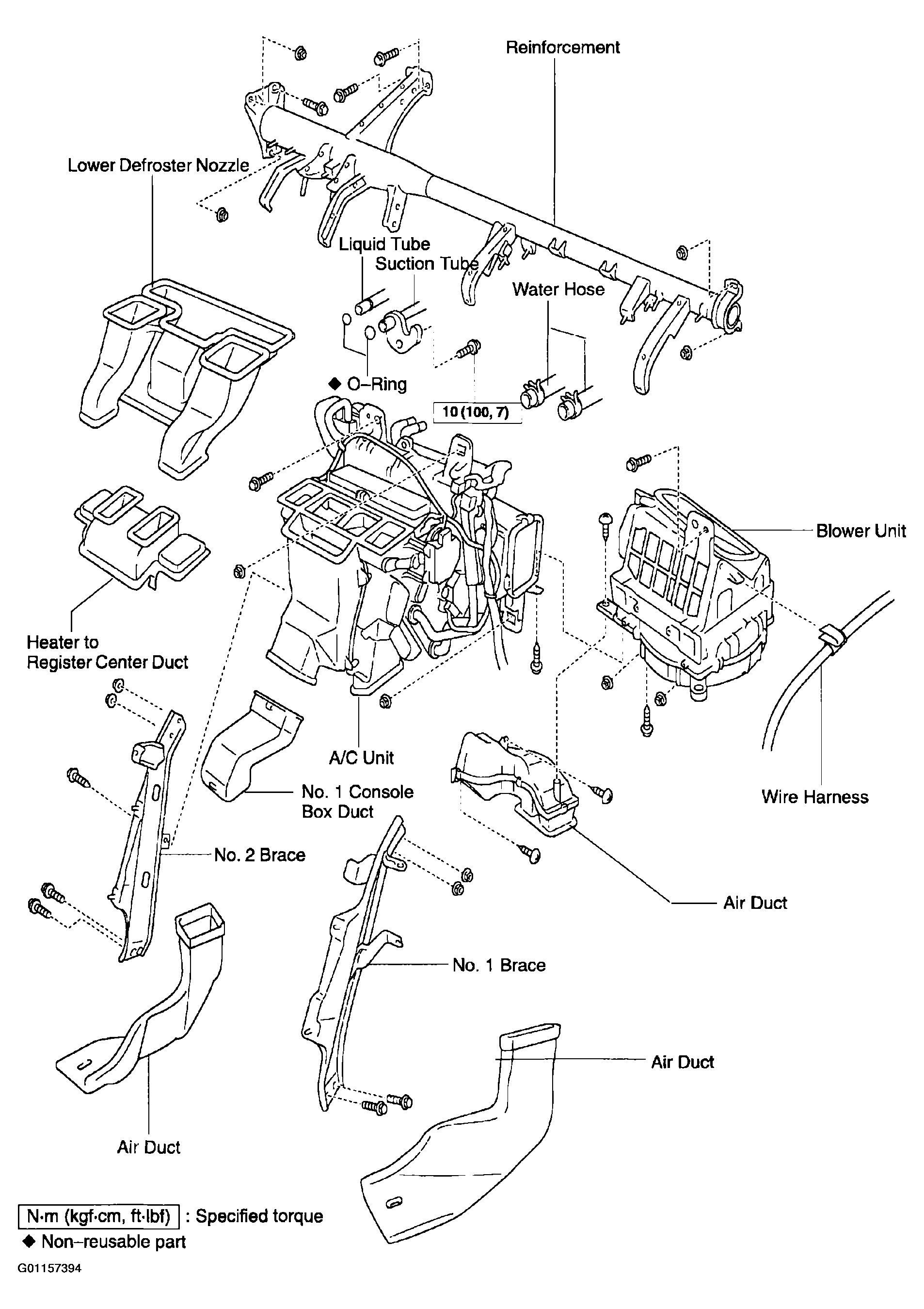 Reinforcement

Lower Defroster Nozzle

Liquid Tube

Suction Tube

Water Hose

◆ O–Ring

10 (100, 7)

Blower Unit

Heater to Register Center Duct

A/C Unit

No. 1 Console Box Duct

Wire Harness

No. 2 Brace

Air Duct

No. 1 Brace

Air Duct

Air Duct

N·m (kgf·cm, ft·lbf) : Specified torque

◆ Non–reusable part

G01157394