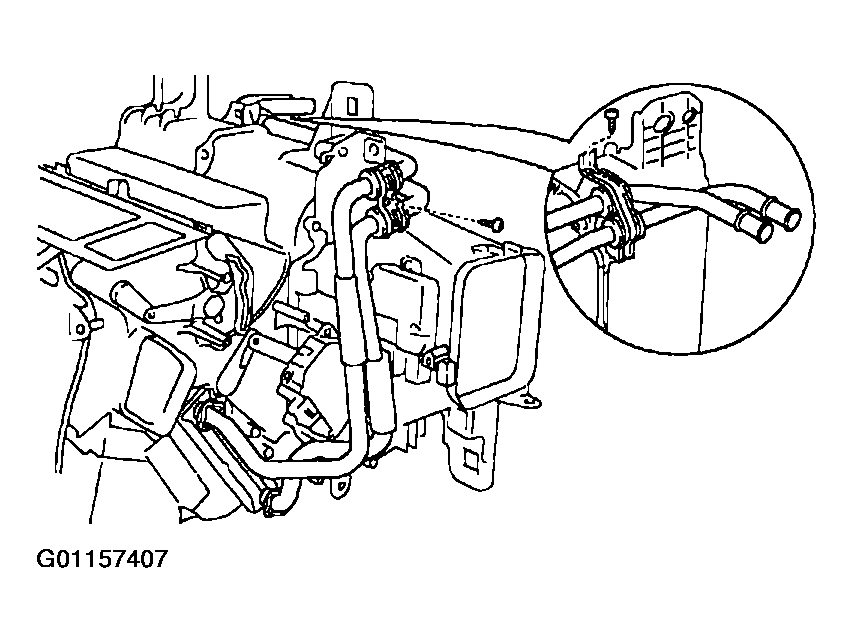 G01157407