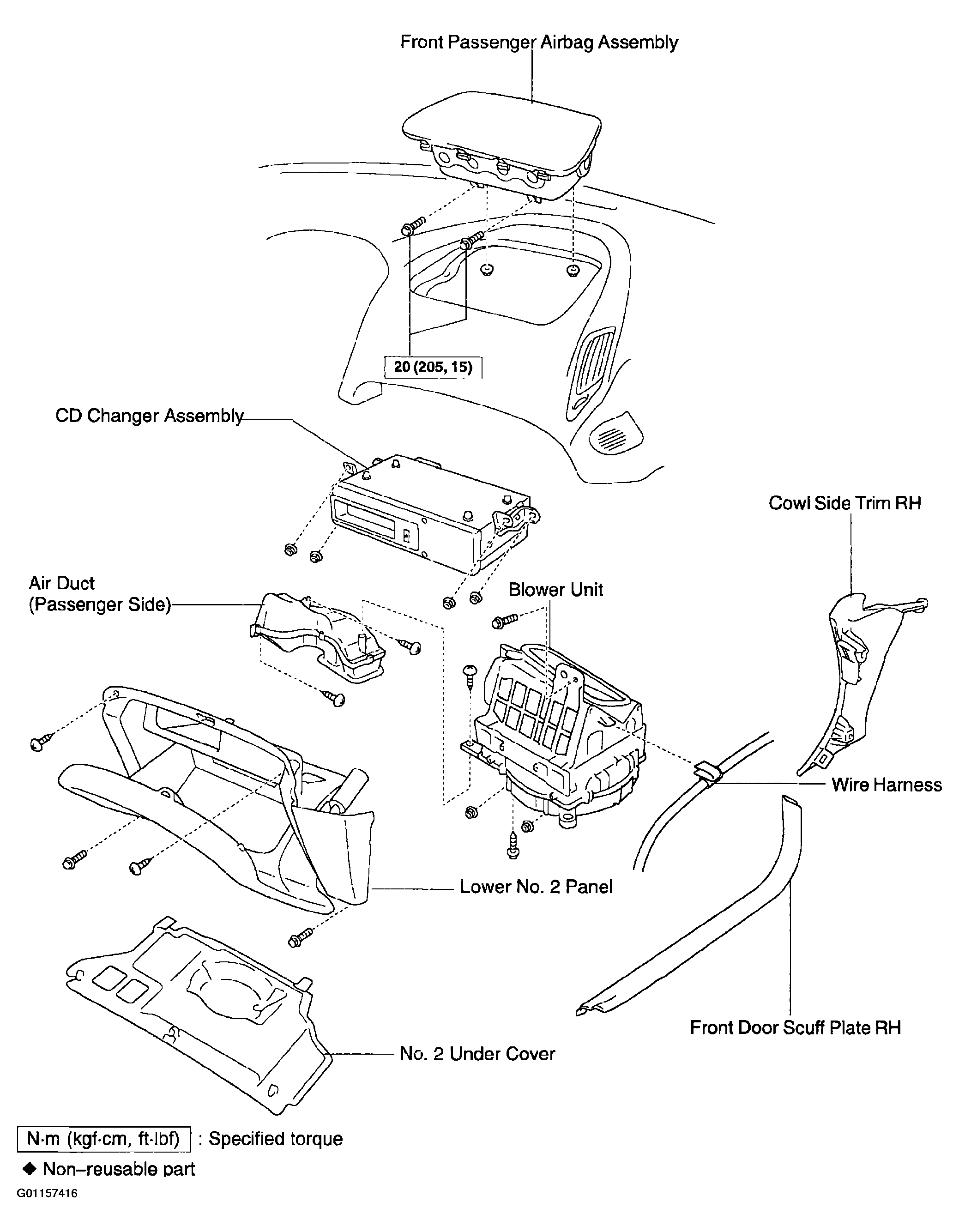 Front Passenger Airbag Assembly

20 (205, 15)

CD Changer Assembly

Cowl Side Trim RH

Air Duct
(Passenger Side)

Blower Unit

Wire Harness

Lower No. 2 Panel

Front Door Scuff Plate RH

No. 2 Under Cover

N·m (kgf·cm, ft·lbf) : Specified torque

◆ Non–reusable part

G01157416