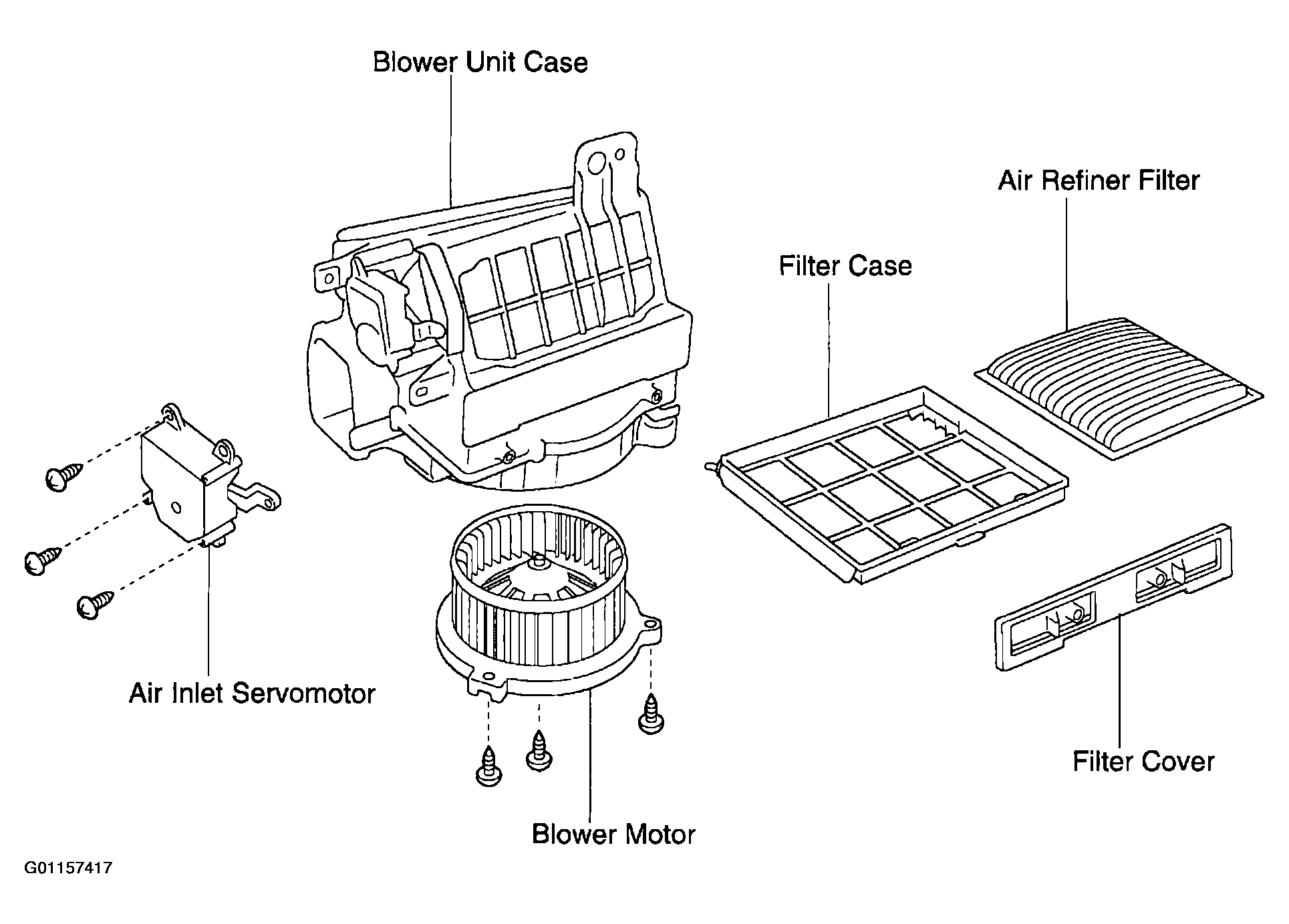 Blower Unit Case

Air Refiner Filter

Filter Case

Air Inlet Servomotor

Filter Cover

Blower Motor

G01157417