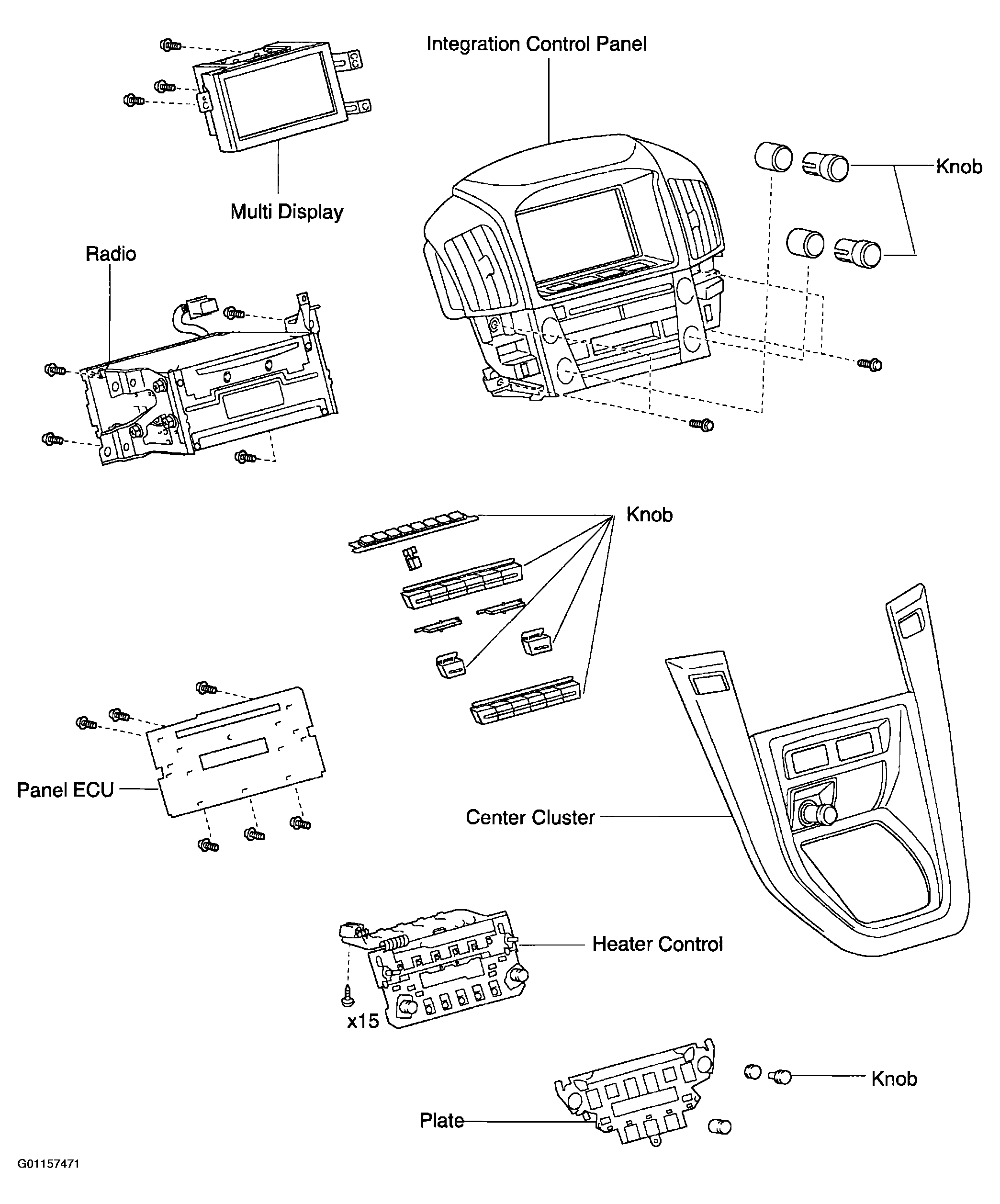 Integration Control Panel

Knob

Multi Display

Radio

Knob

Panel ECU

Center Cluster

Heater Control

x15

Knob

Plate

G01157471