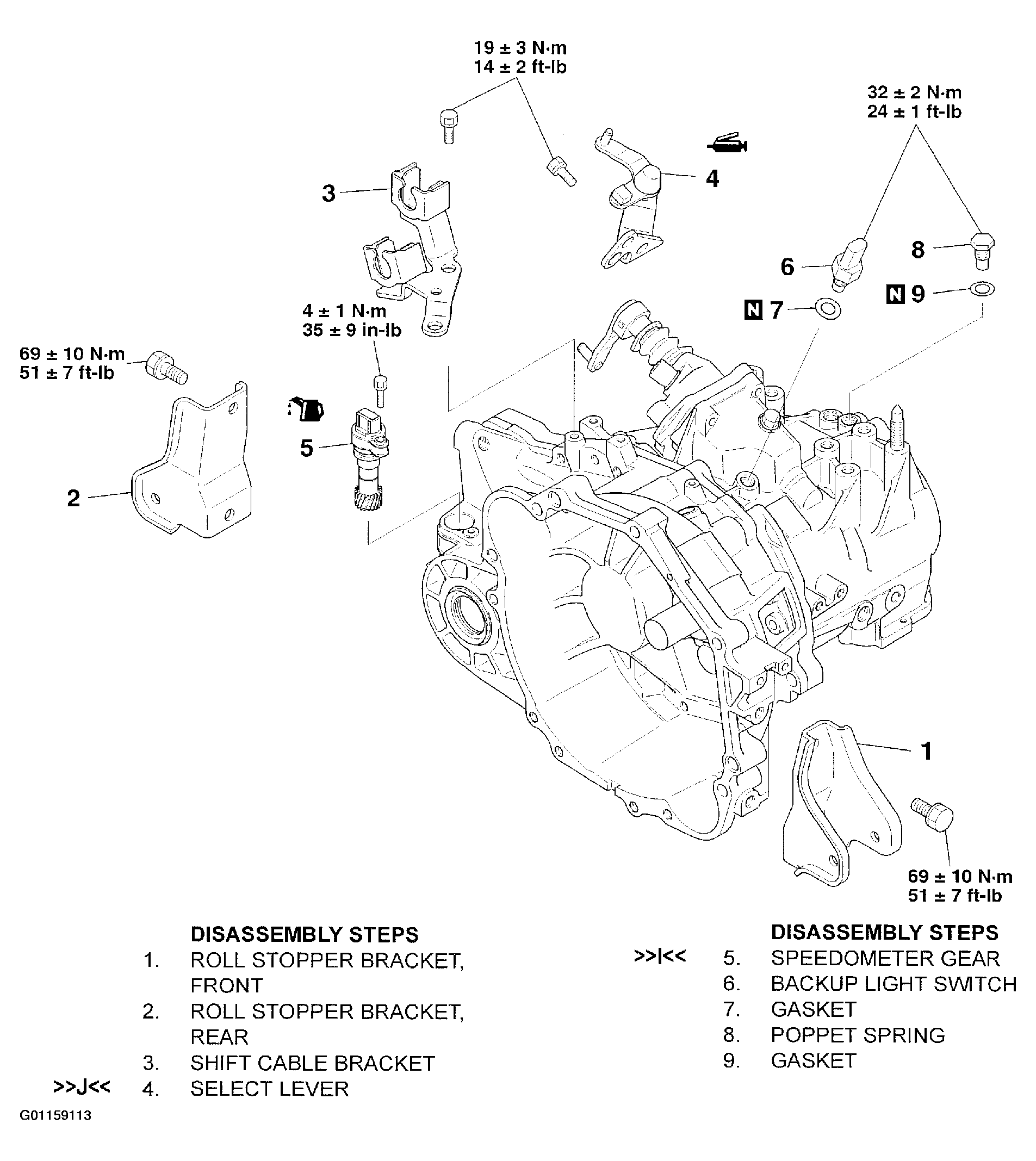 19 ± 3 N·m
14 ± 2 ft-lb

32 ± 2 N·m
24 ± 1 ft-lb

3

4

8

6

N 9

N 7

4 ± 1 N·m
35 ± 9 in-lb

69 ± 10 N·m
51 ± 7 ft-lb

5

2

1

69 ± 10 N·m
51 ± 7 ft-lb

DISASSEMBLY STEPS
1. ROLL STOPPER BRACKET, FRONT
2. ROLL STOPPER BRACKET, REAR
3. SHIFT CABLE BRACKET
>>J<< 4. SELECT LEVER

DISASSEMBLY STEPS
>>I<< 5. SPEEDOMETER GEAR
6. BACKUP LIGHT SWITCH
7. GASKET
8. POPPET SPRING
9. GASKET

G01159113