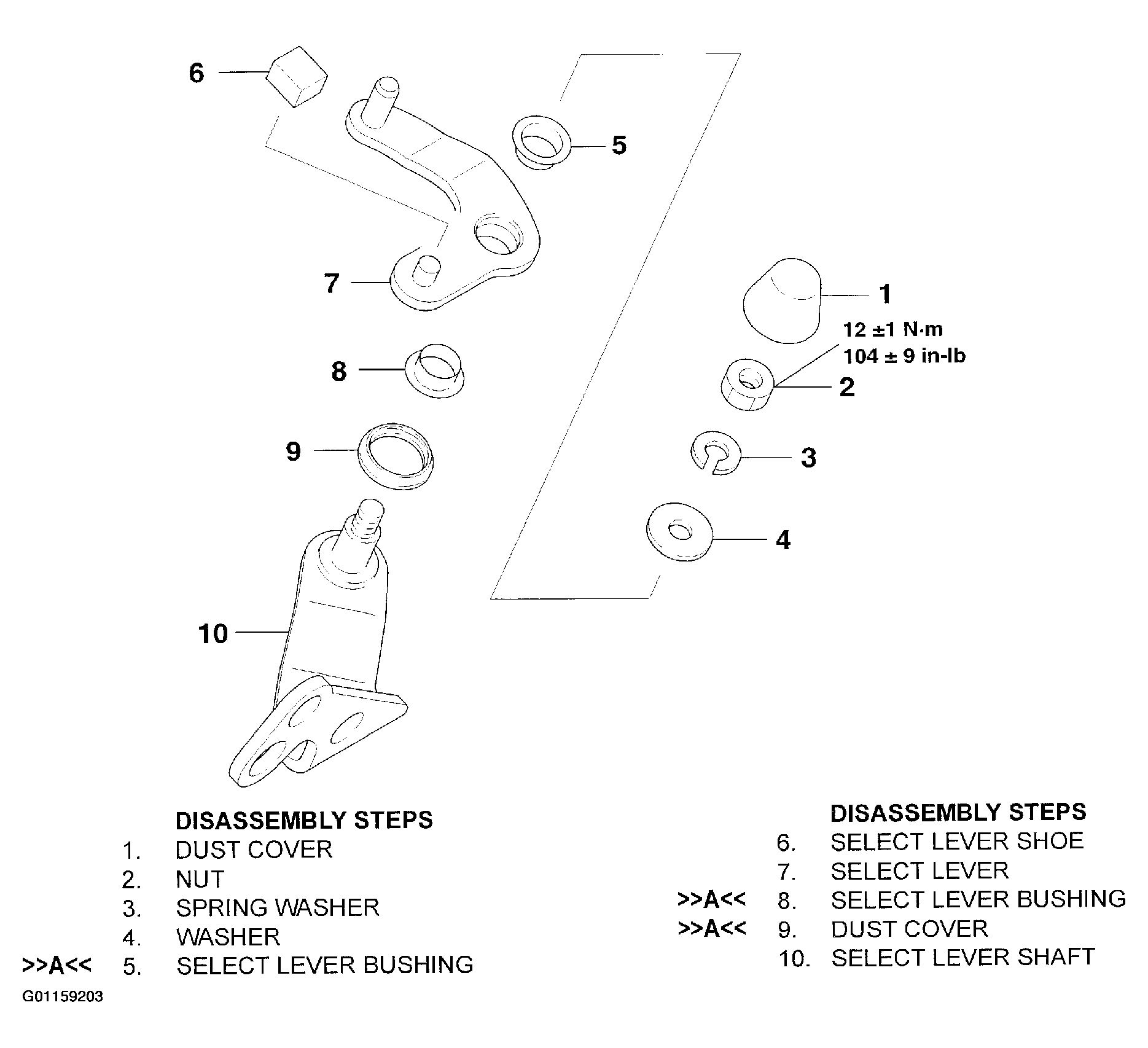 6

5

7

1

12 ±1 N·m
104 ± 9 in-lb

8

2

9

3

4

10

DISASSEMBLY STEPS
1. DUST COVER
2. NUT
3. SPRING WASHER
4. WASHER
>>A<< 5. SELECT LEVER BUSHING

DISASSEMBLY STEPS
6. SELECT LEVER SHOE
7. SELECT LEVER
>>A<< 8. SELECT LEVER BUSHING
>>A<< 9. DUST COVER
10. SELECT LEVER SHAFT

G01159203