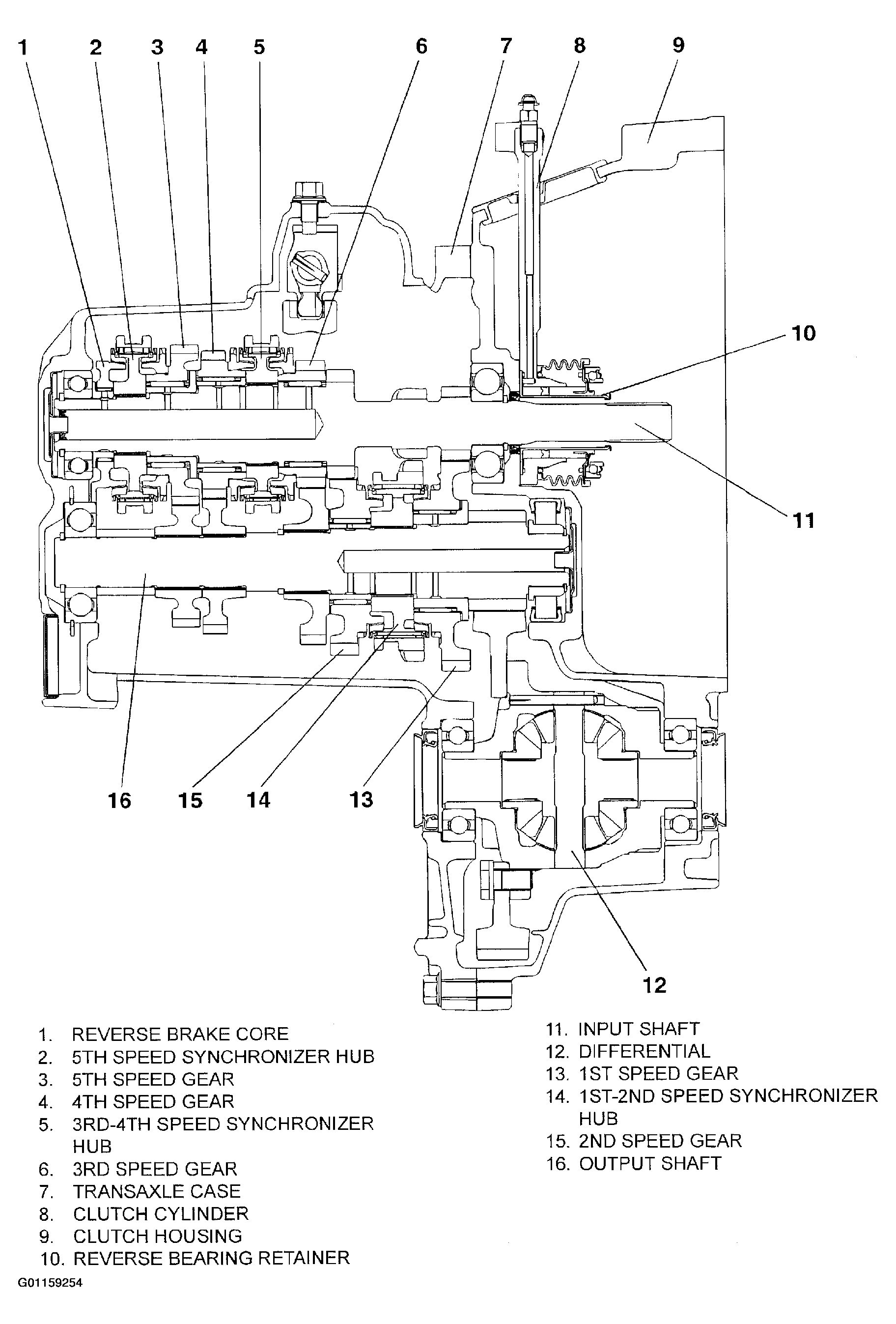 1 2 3 4 5 6 7 8 9

10

11

16 15 14 13

12

1. REVERSE BRAKE CORE
2. 5TH SPEED SYNCHRONIZER HUB
3. 5TH SPEED GEAR
4. 4TH SPEED GEAR
5. 3RD-4TH SPEED SYNCHRONIZER HUB
6. 3RD SPEED GEAR
7. TRANSAXLE CASE
8. CLUTCH CYLINDER
9. CLUTCH HOUSING
10. REVERSE BEARING RETAINER

11. INPUT SHAFT
12. DIFFERENTIAL
13. 1ST SPEED GEAR
14. 1ST-2ND SPEED SYNCHRONIZER HUB
15. 2ND SPEED GEAR
16. OUTPUT SHAFT

G01159254