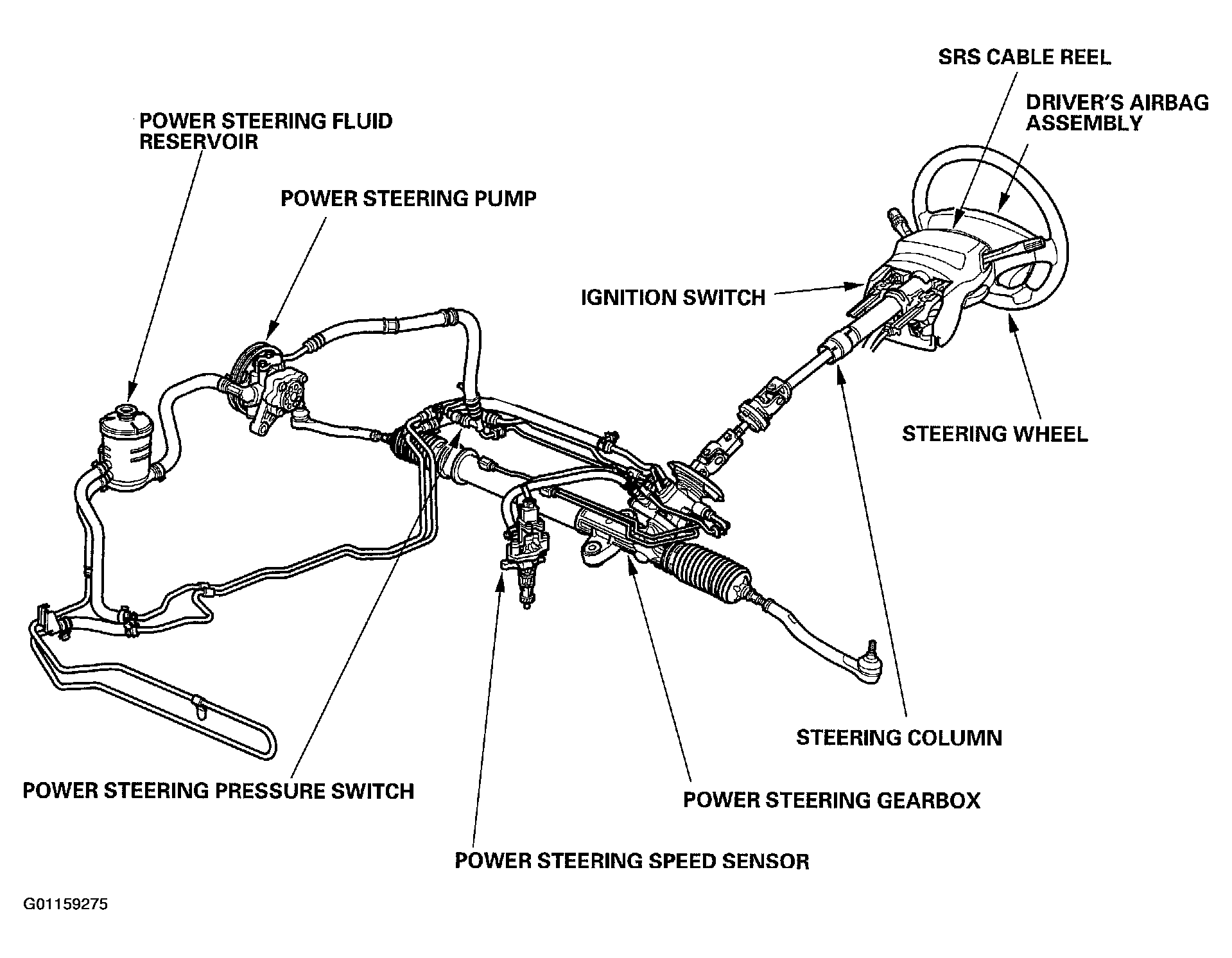 SRS CABLE REEL

DRIVER'S AIRBAG ASSEMBLY

POWER STEERING FLUID RESERVOIR

POWER STEERING PUMP

IGNITION SWITCH

STEERING WHEEL

STEERING COLUMN

POWER STEERING PRESSURE SWITCH

POWER STEERING GEARBOX

POWER STEERING SPEED SENSOR

G01159275