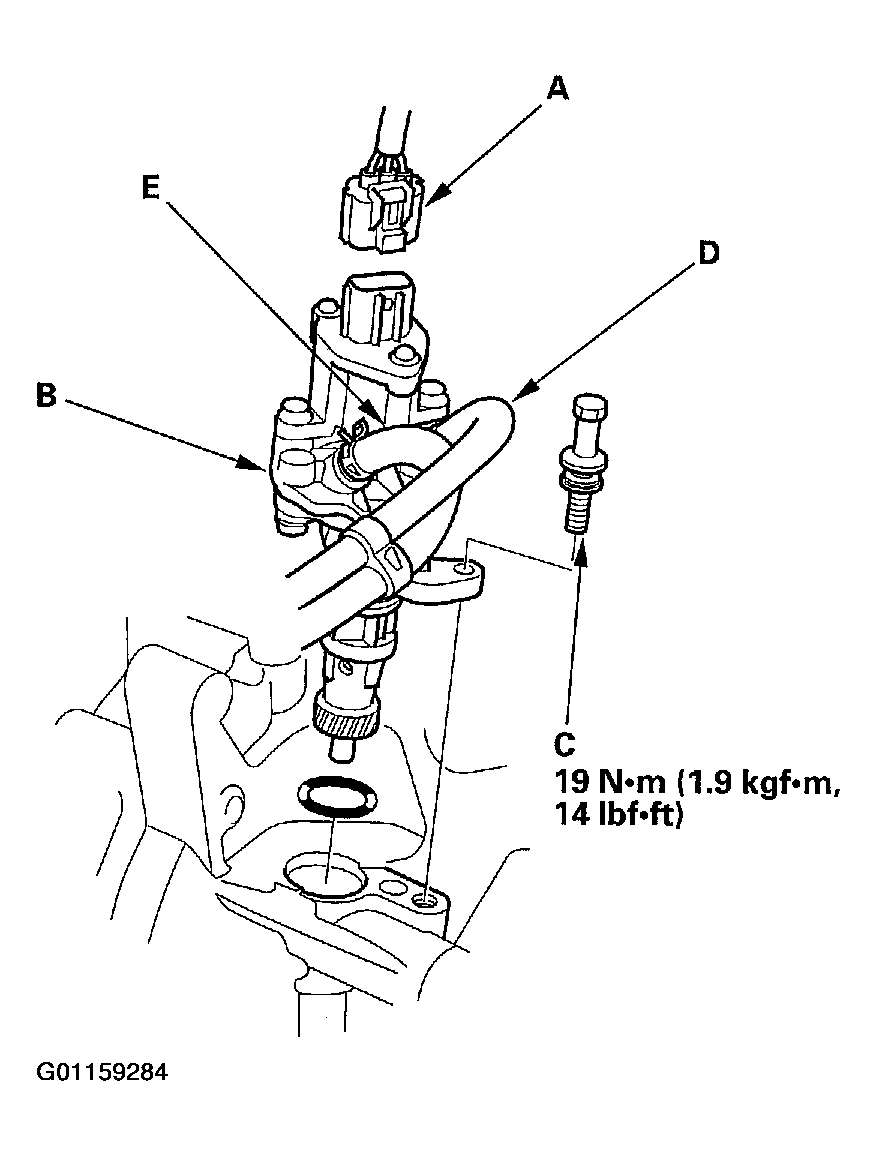 A
E
D
B
C
19 N•m (1.9 kgf•m, 14 lbf•ft)
G01159284