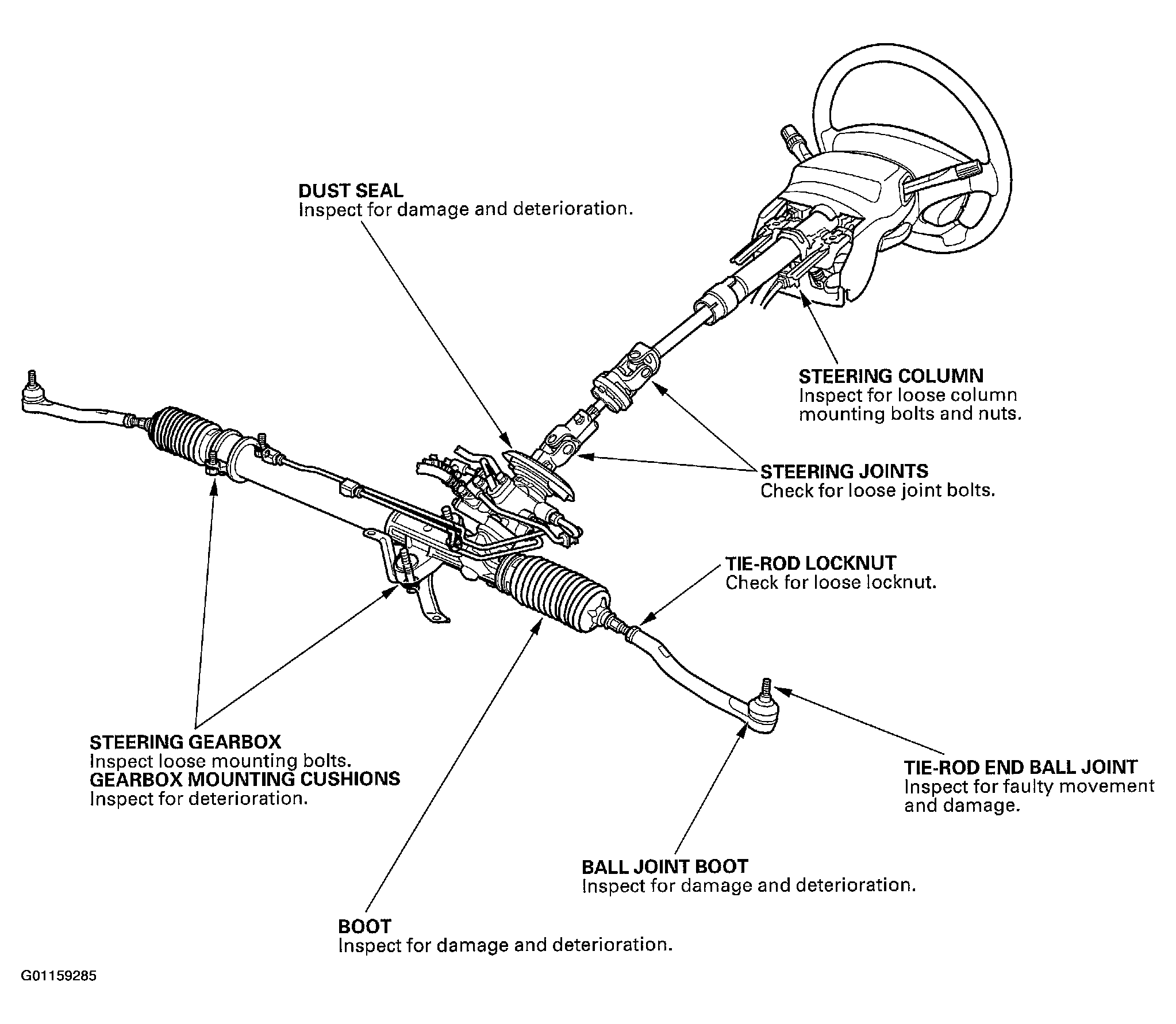 DUST SEAL
Inspect for damage and deterioration.

STEERING COLUMN
Inspect for loose column mounting bolts and nuts.

STEERING JOINTS
Check for loose joint bolts.

TIE-ROD LOCKNUT
Check for loose locknut.

STEERING GEARBOX
Inspect loose mounting bolts.
GEARBOX MOUNTING CUSHIONS
Inspect for deterioration.

TIE-ROD END BALL JOINT
Inspect for faulty movement and damage.

BALL JOINT BOOT
Inspect for damage and deterioration.

BOOT
Inspect for damage and deterioration.

G01159285