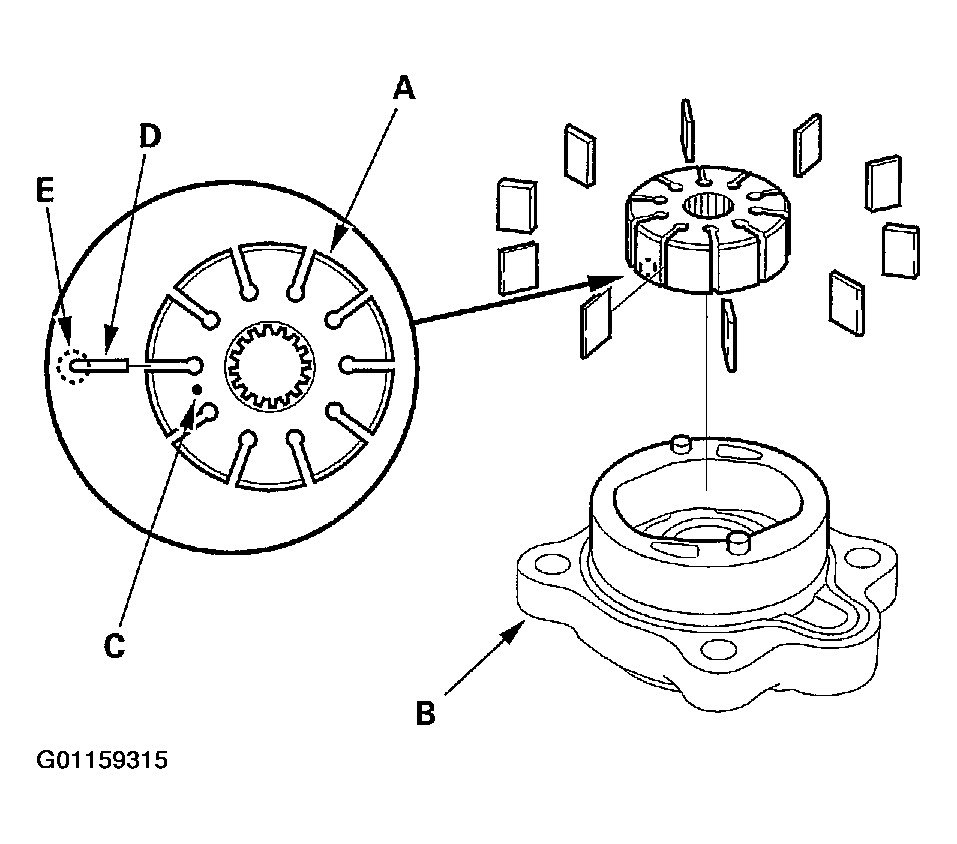 A

D

E

C

B

G01159315