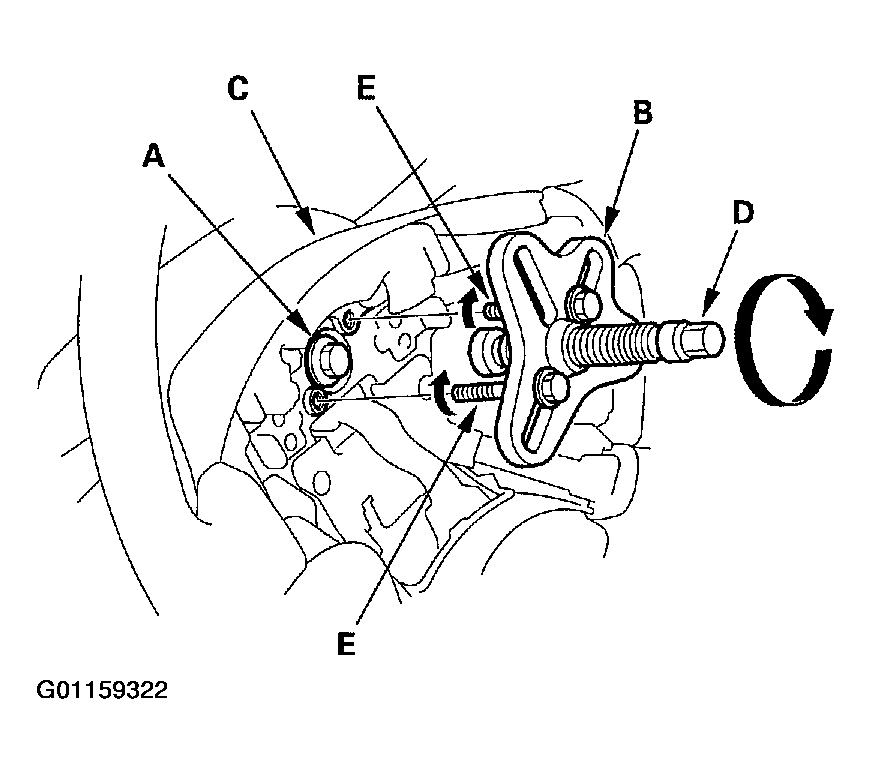 C
E
B
A
D
E
G01159322