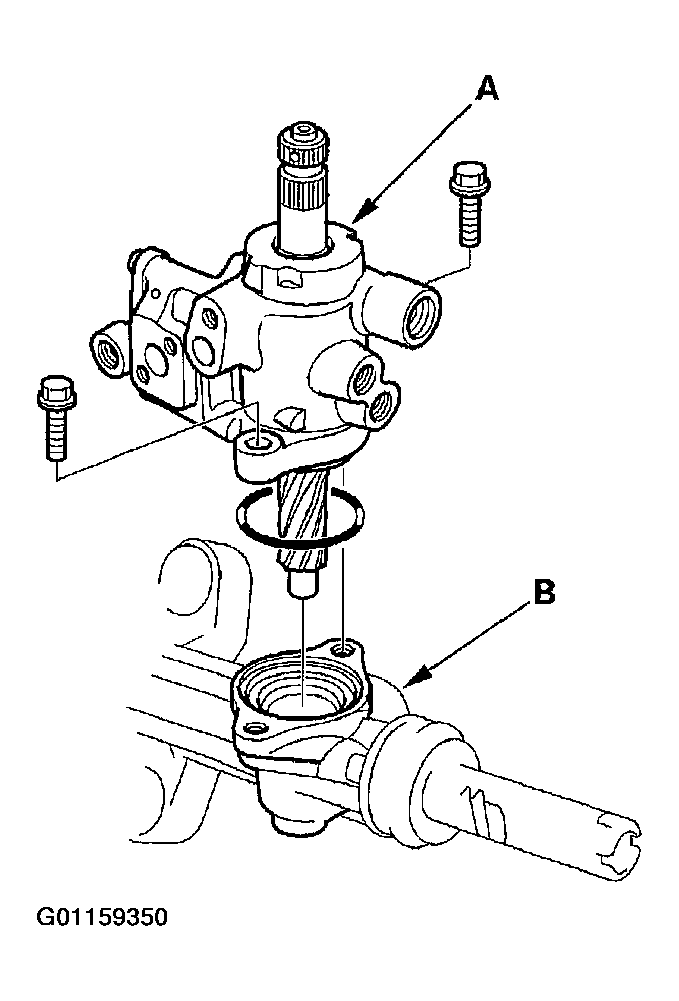 A

B

G01159350