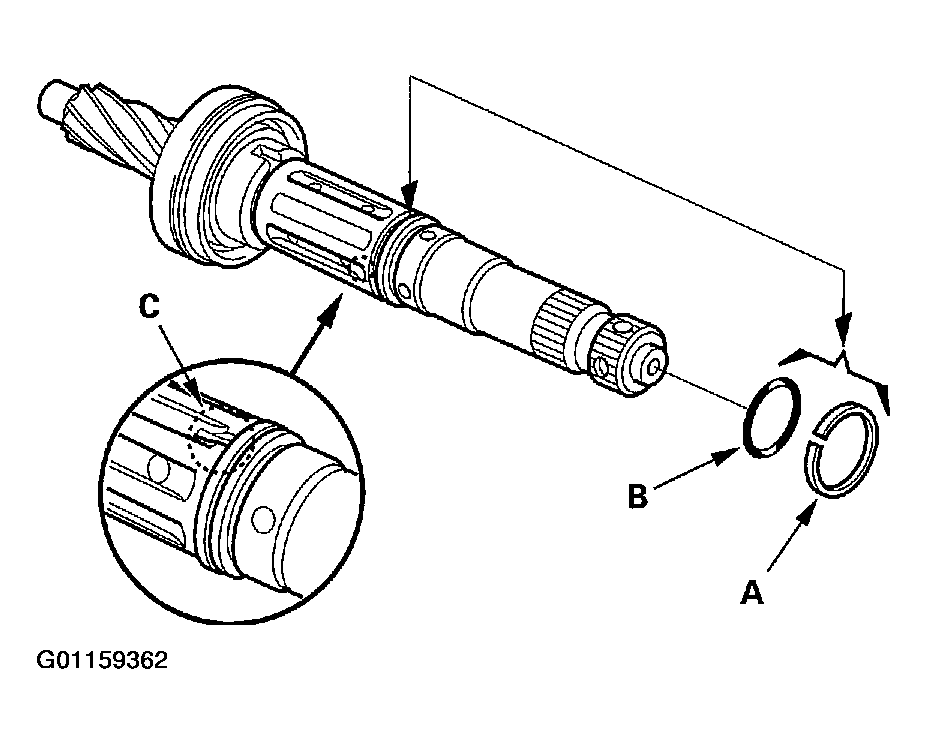 C

B

A

G01159362