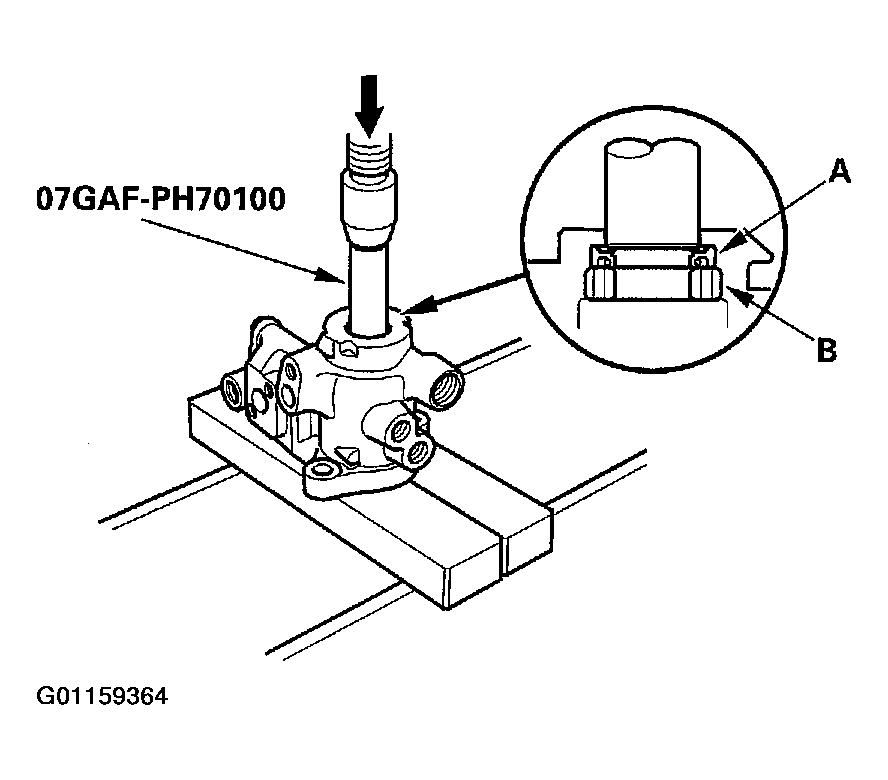 07GAF-PH70100

A

B

G01159364