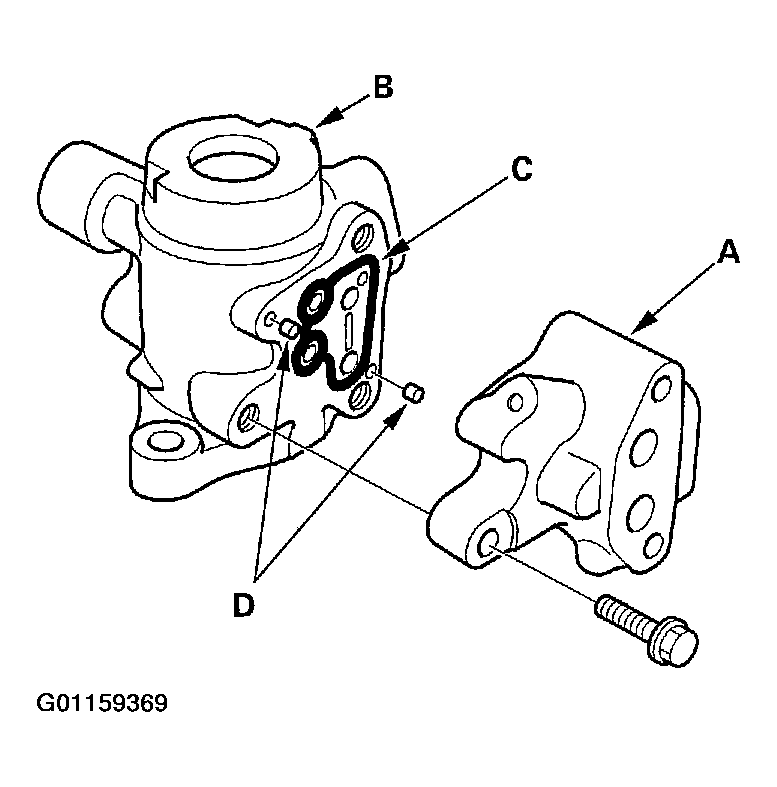 B
C
A
D
G01159369