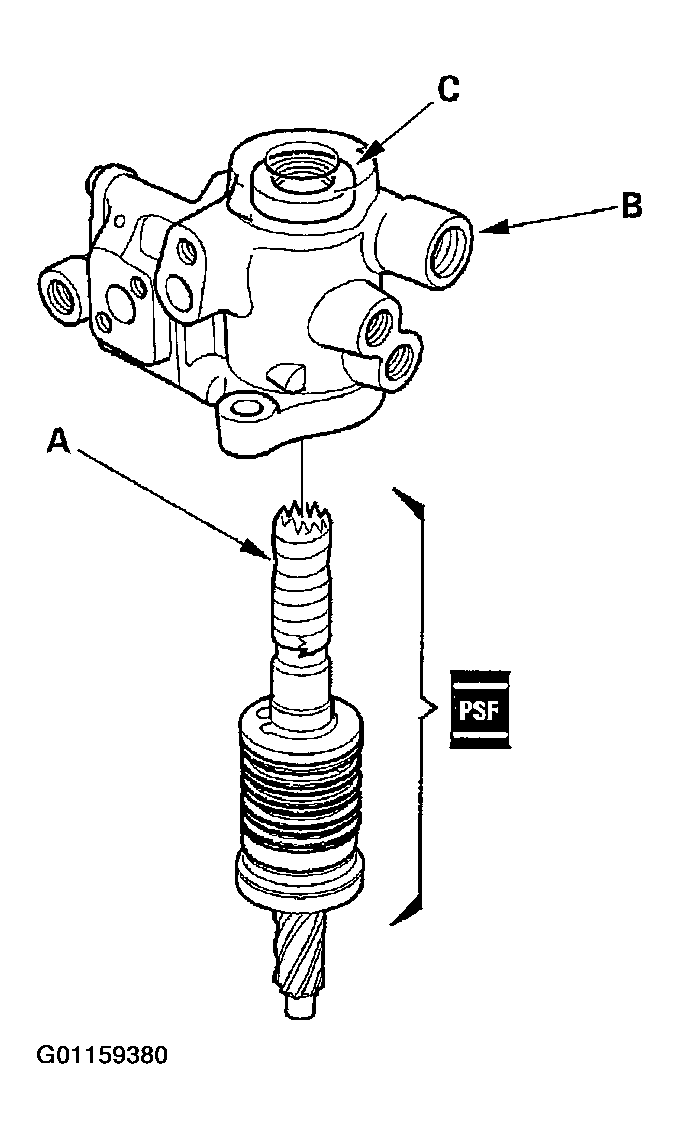 C
B
A
PSF
G01159380