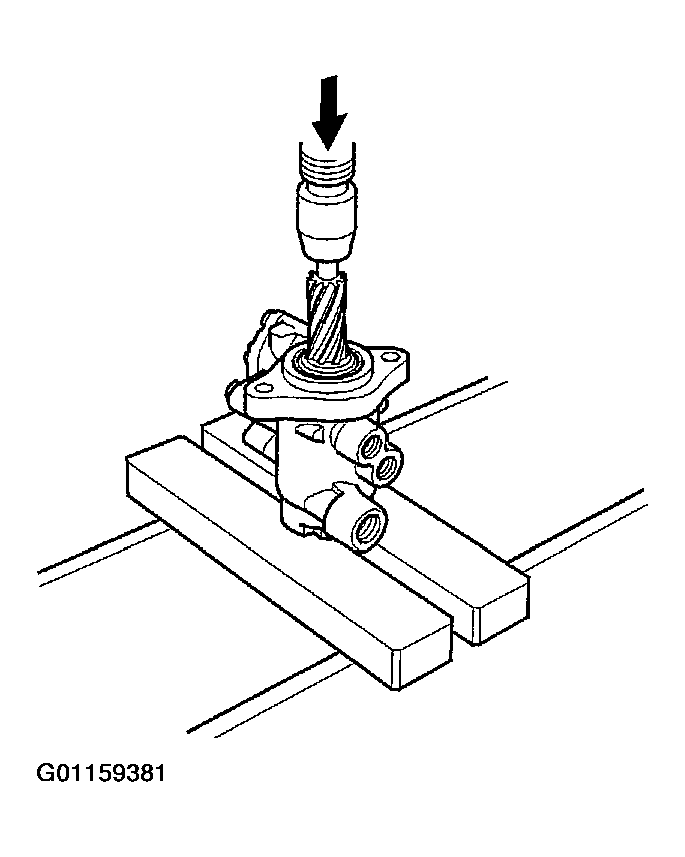 G01159381