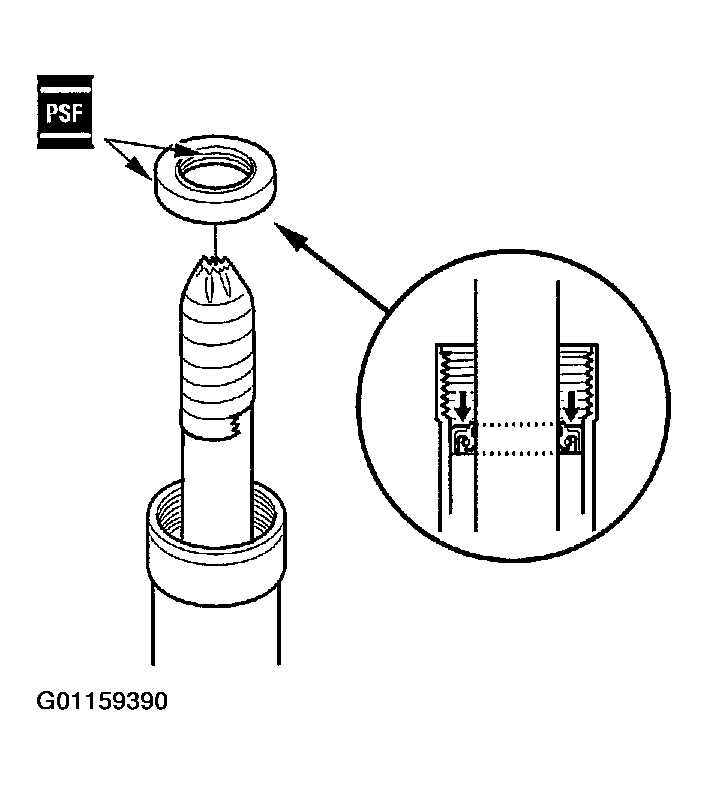 PSF

G01159390