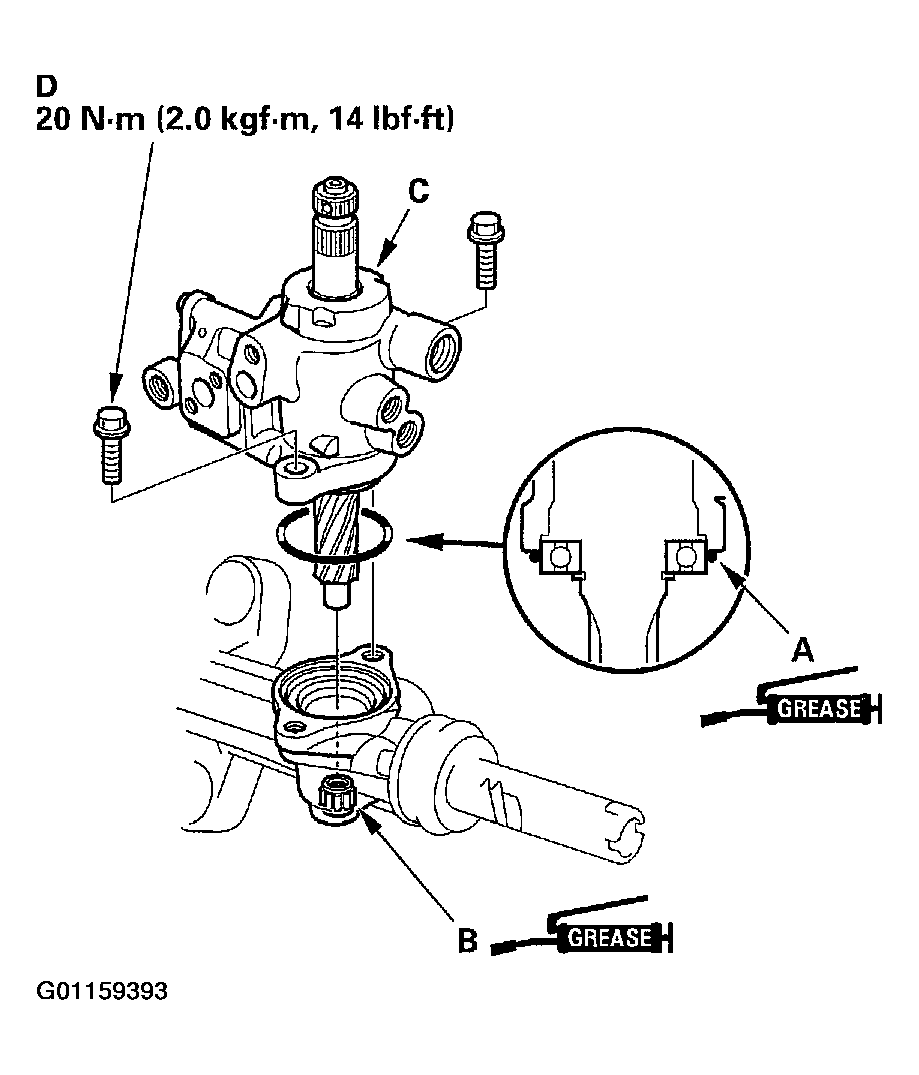 D
20 N·m (2.0 kgf·m, 14 lbf·ft)

C

A

GREASE

B

GREASE

G01159393