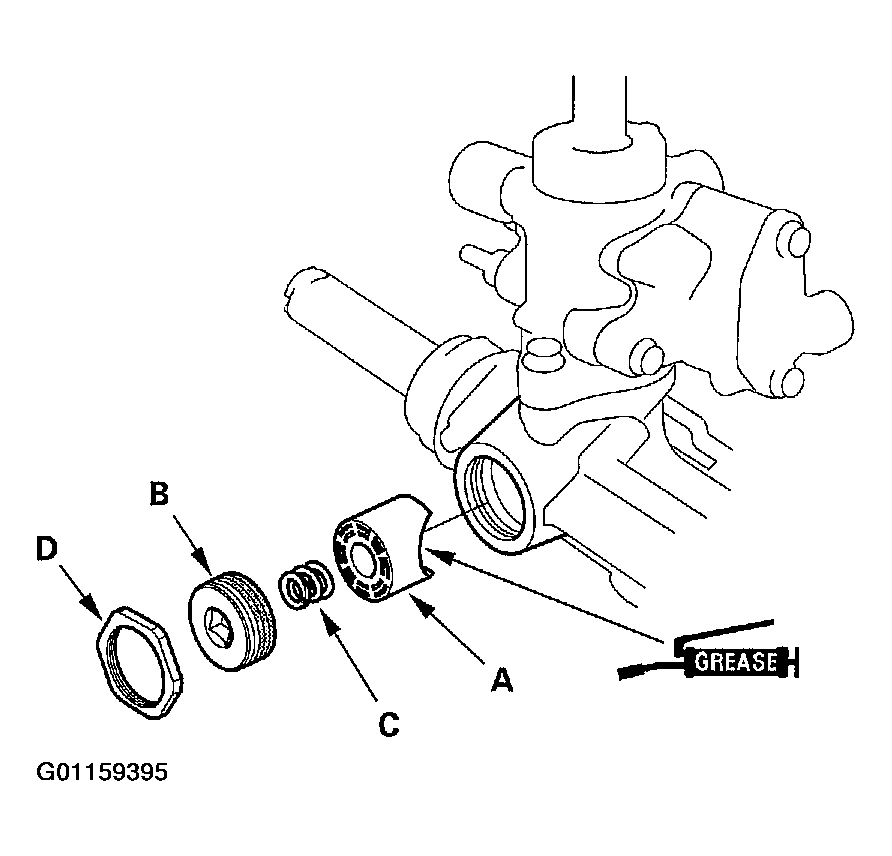 B
D
C
A
GREASE
G01159395