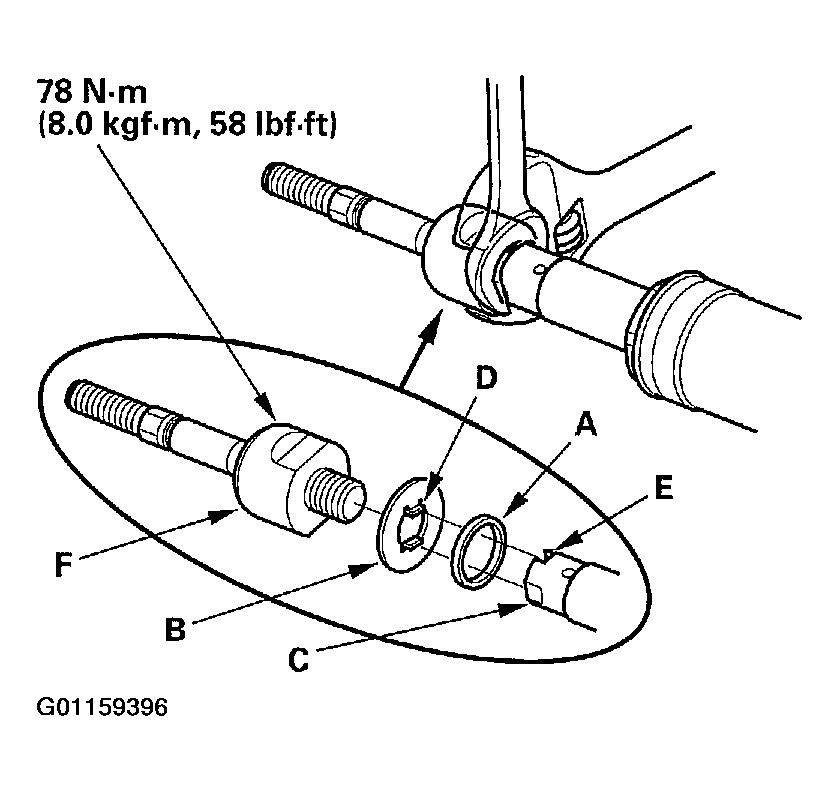 78 N·m
(8.0 kgf·m, 58 lbf·ft)

D

A

E

F

B

C

G01159396