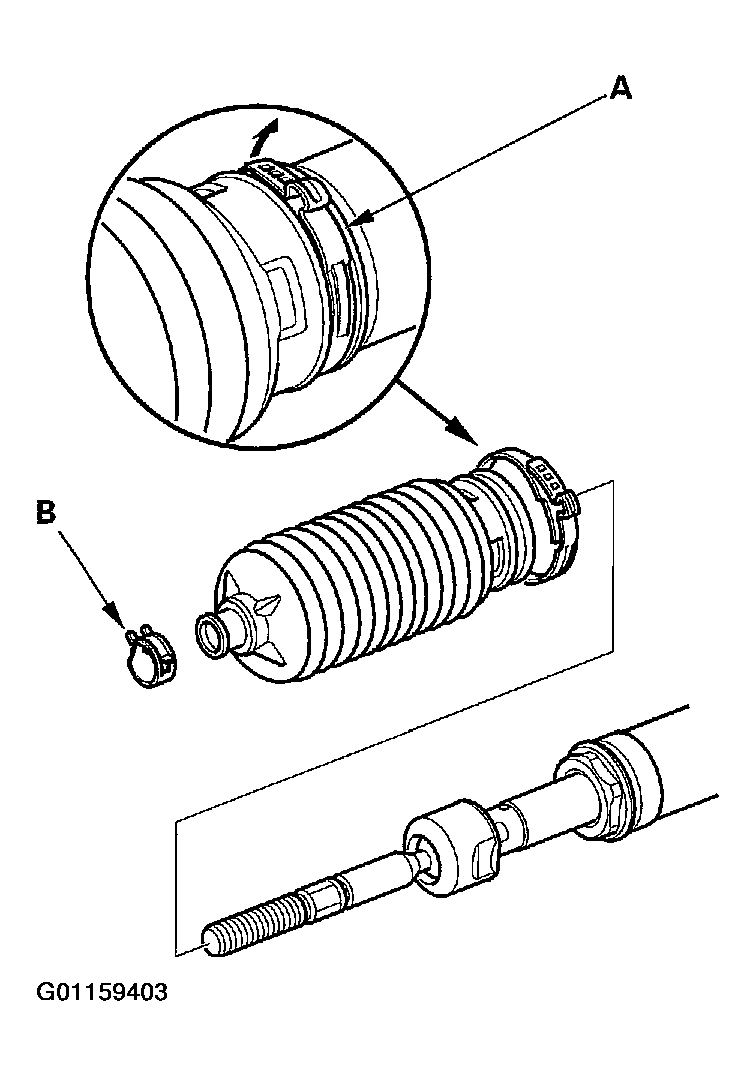 A
B
G01159403