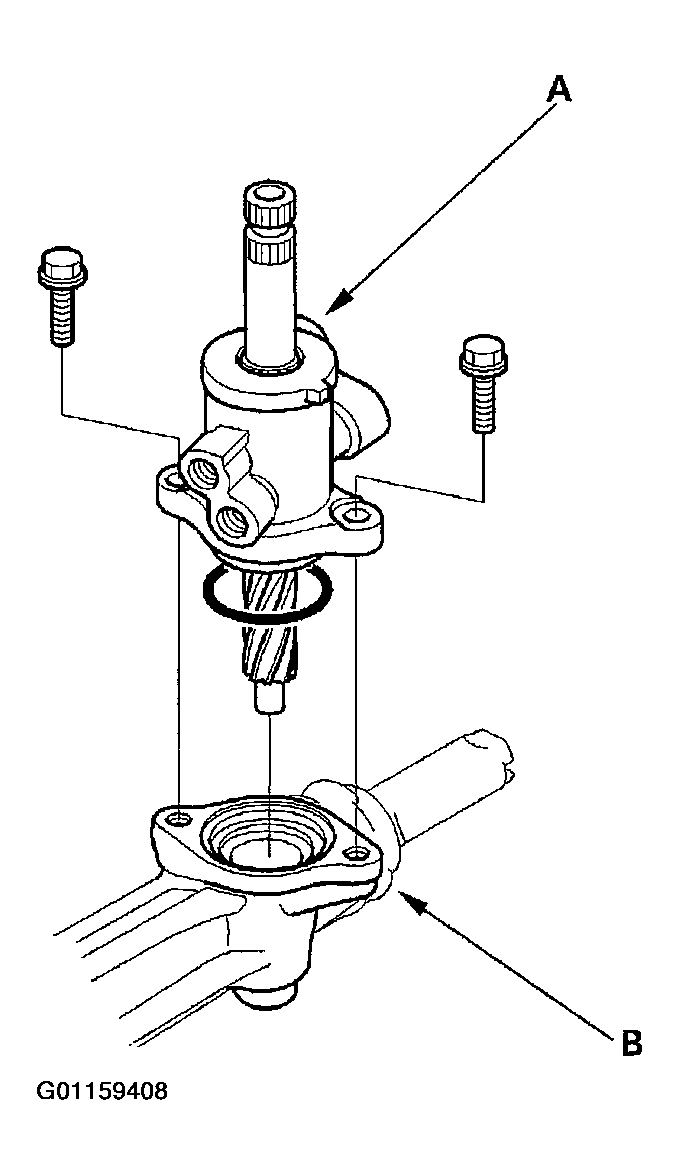 A

B

G01159408