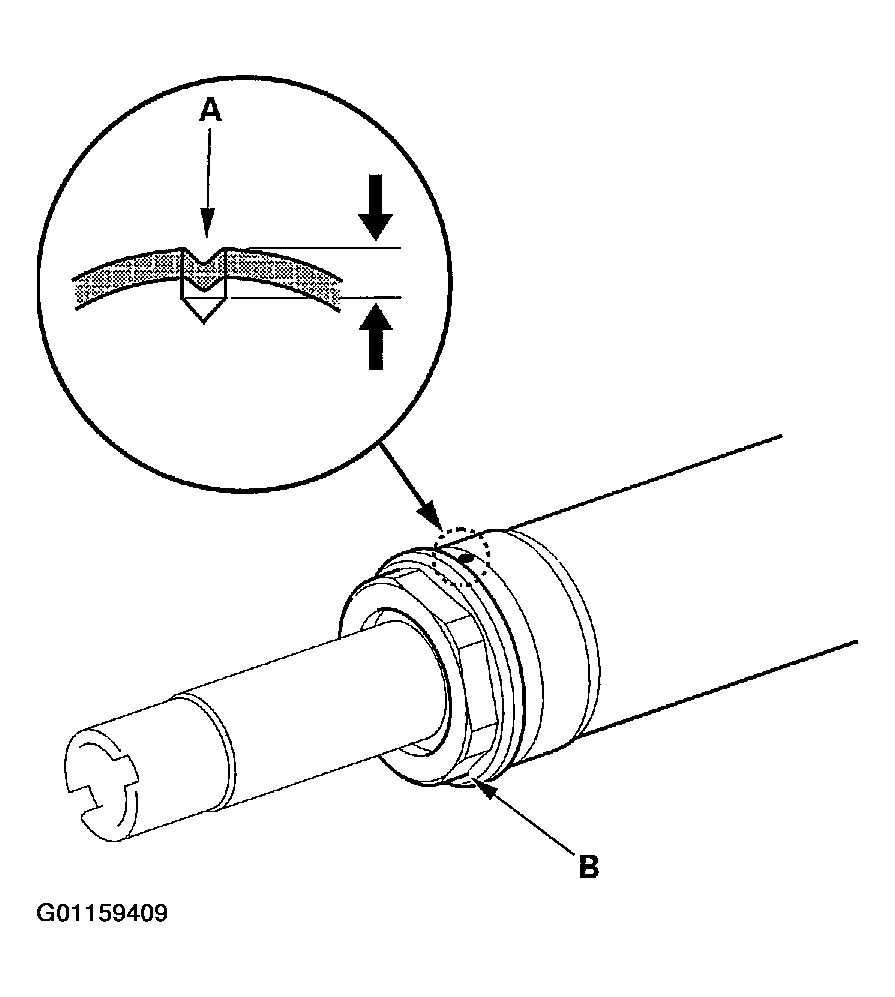 A

B

G01159409