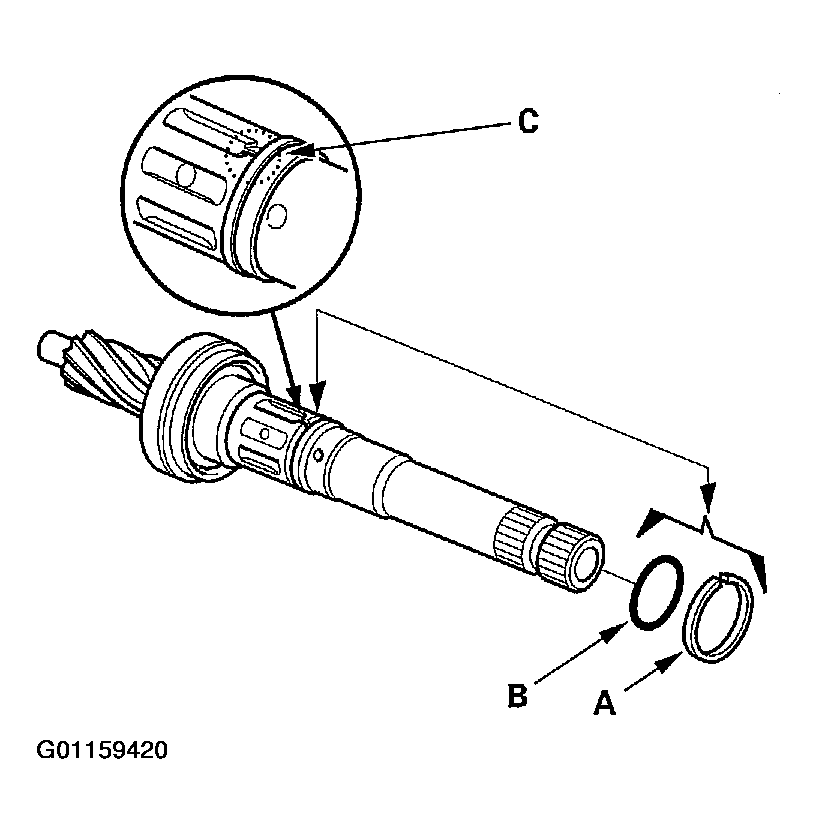 C

B

A

G01159420