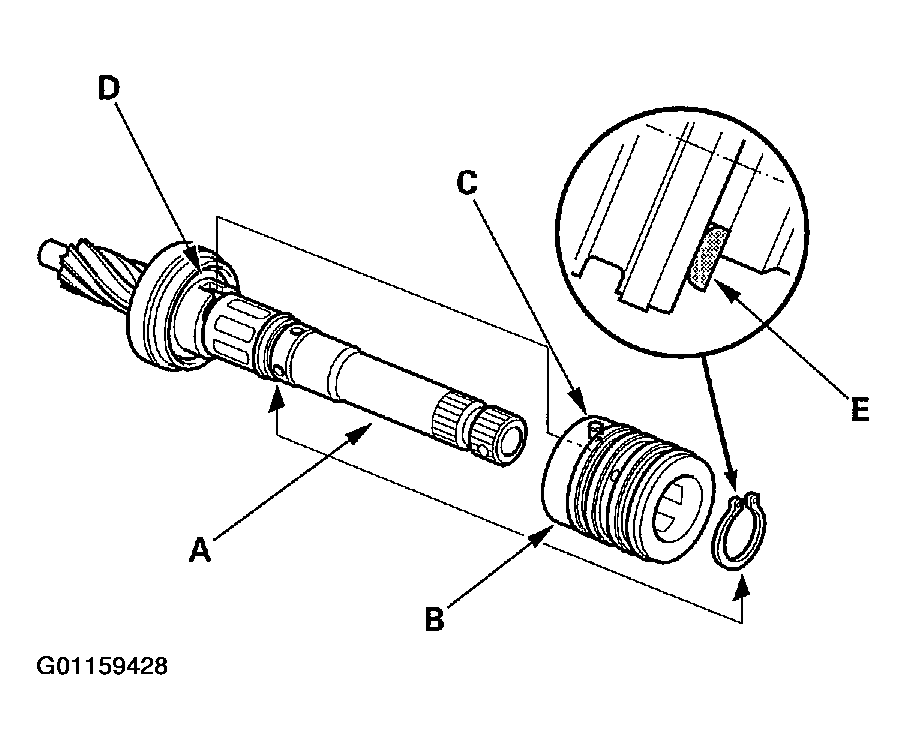 D
C
E
A
B
G01159428