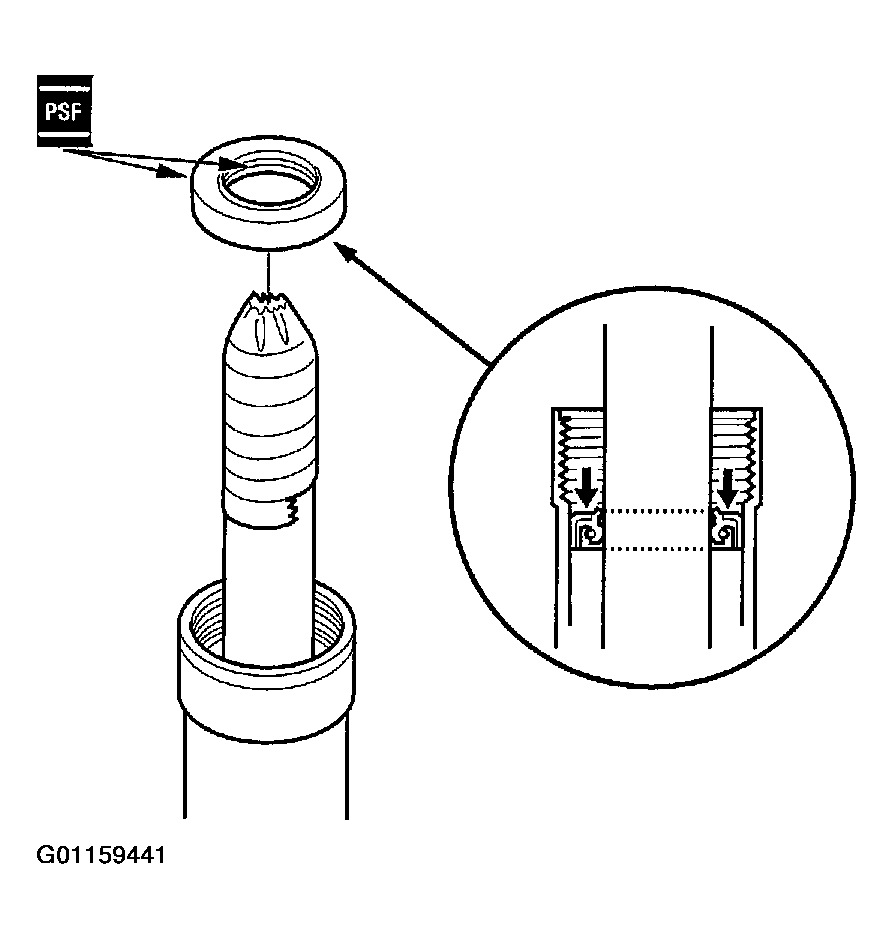 PSF

G01159441