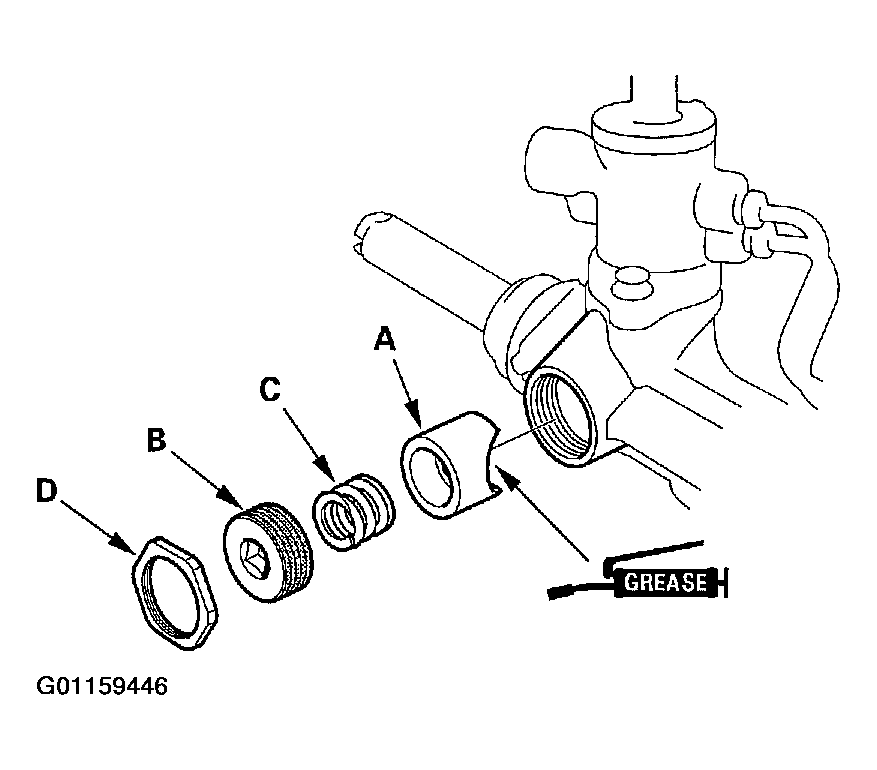 A
C
B
D
GREASE
G01159446