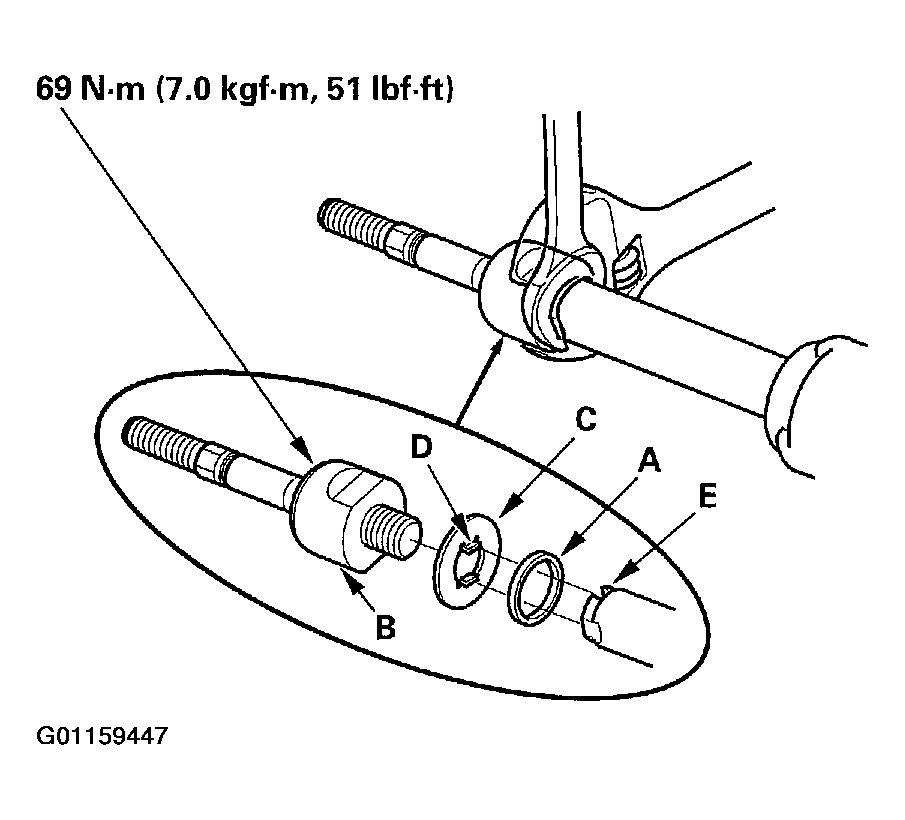 69 N·m (7.0 kgf·m, 51 lbf·ft)

C
D
A
E
B

G01159447