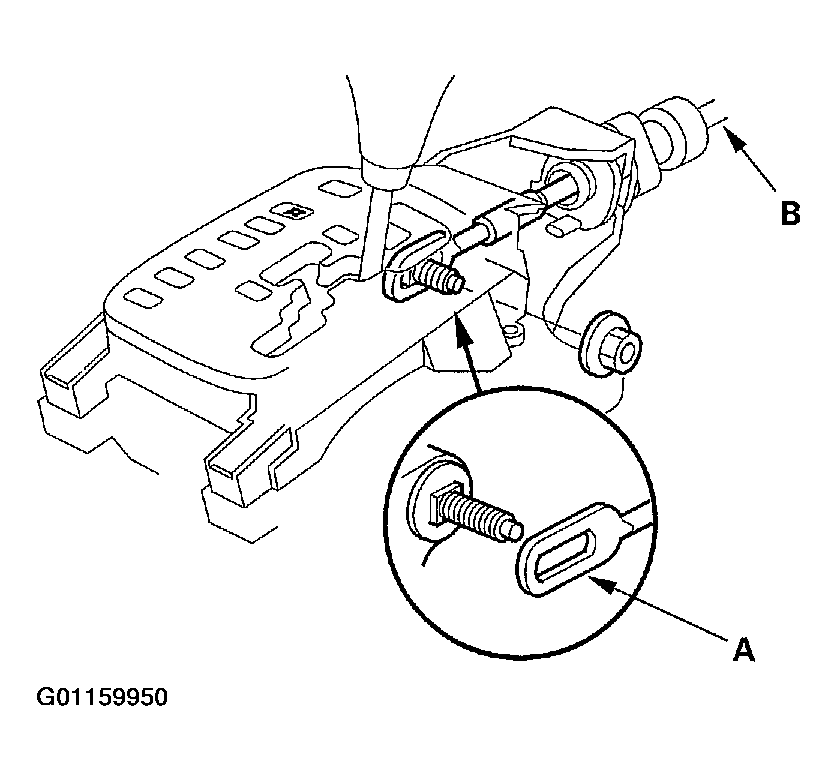 B

A

G01159950