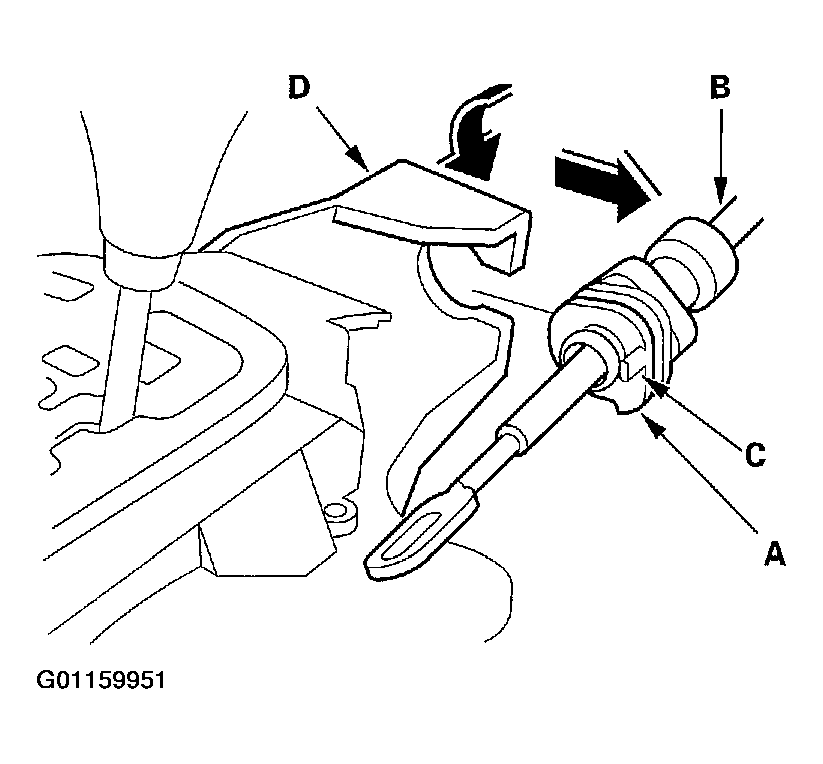 D
B
C
A
G01159951