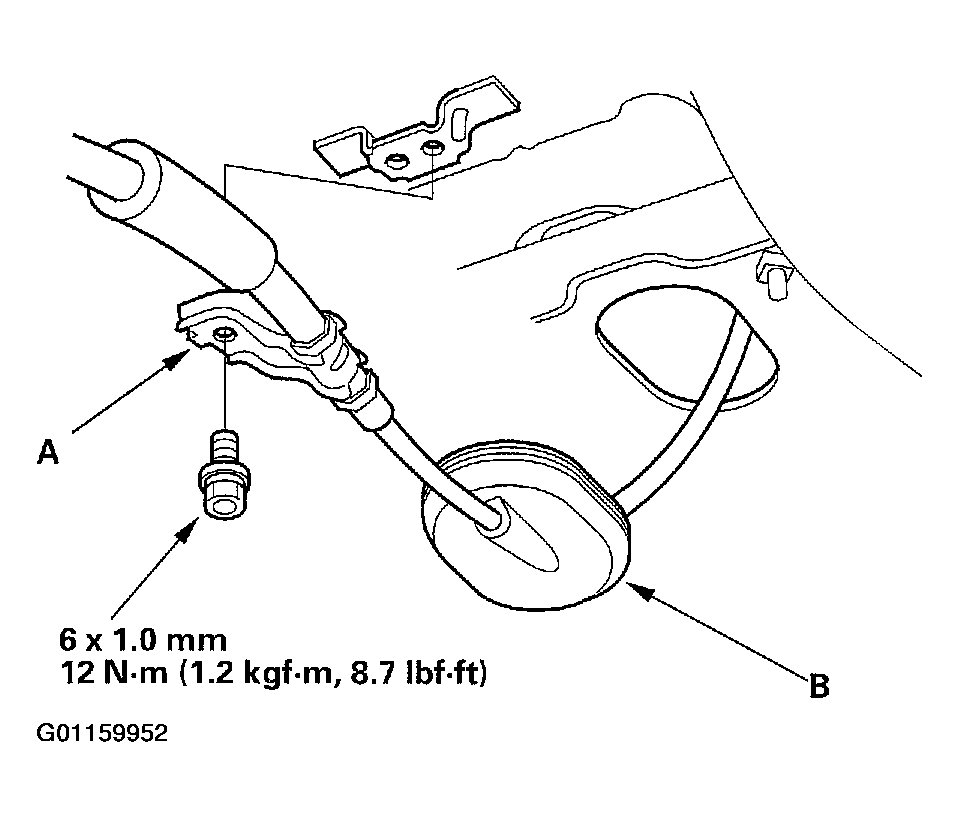 A

6 x 1.0 mm
12 N·m (1.2 kgf·m, 8.7 lbf·ft)

B

G01159952