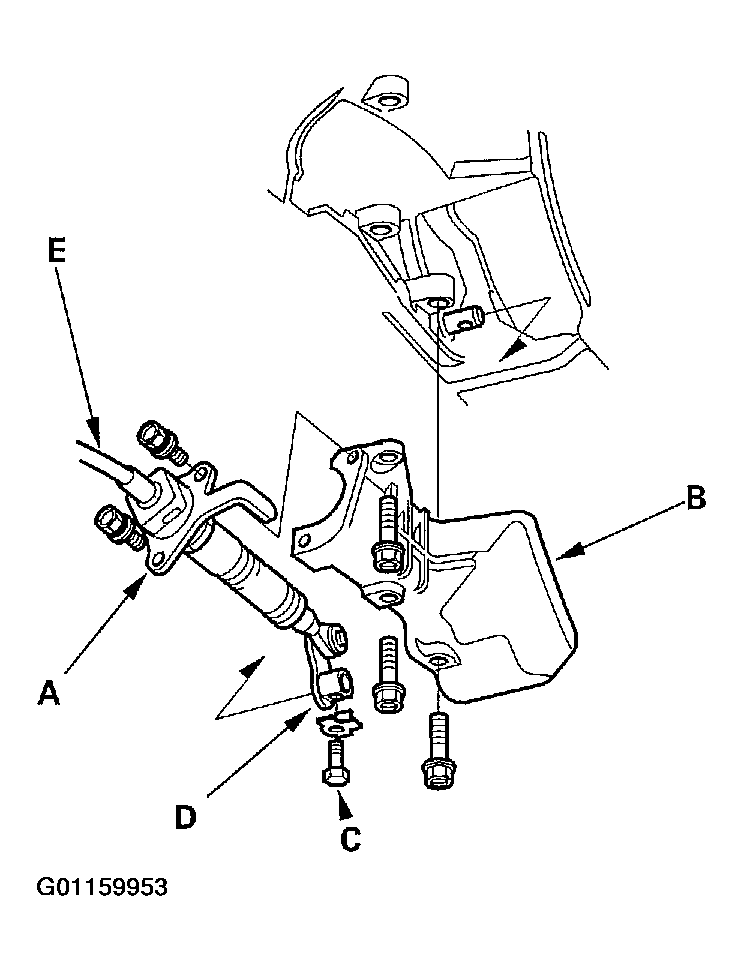 E

B

A

D

C

G01159953